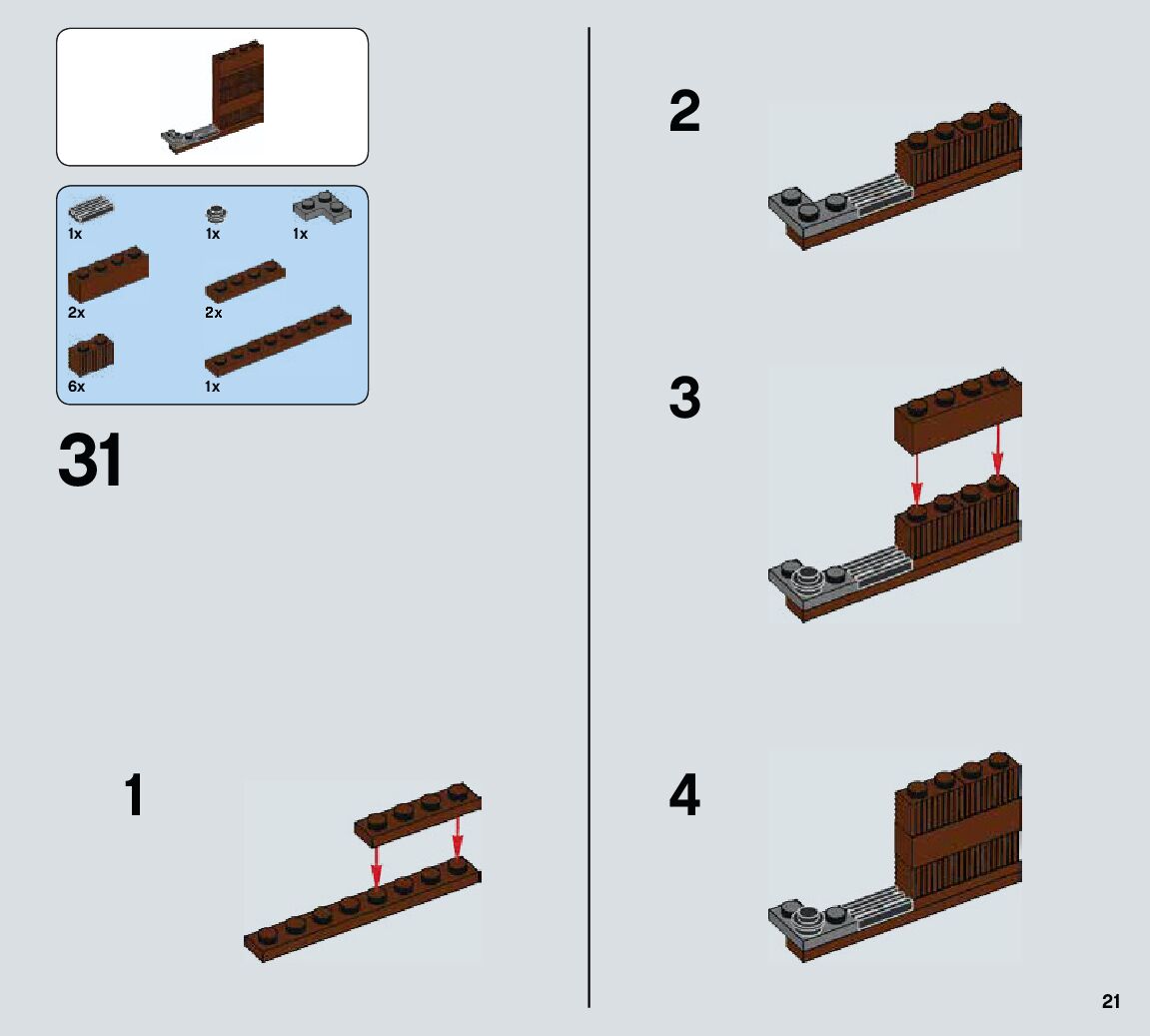 1x 1x 1x
2x 2x
6x 1x

31

1

2

3

4

21