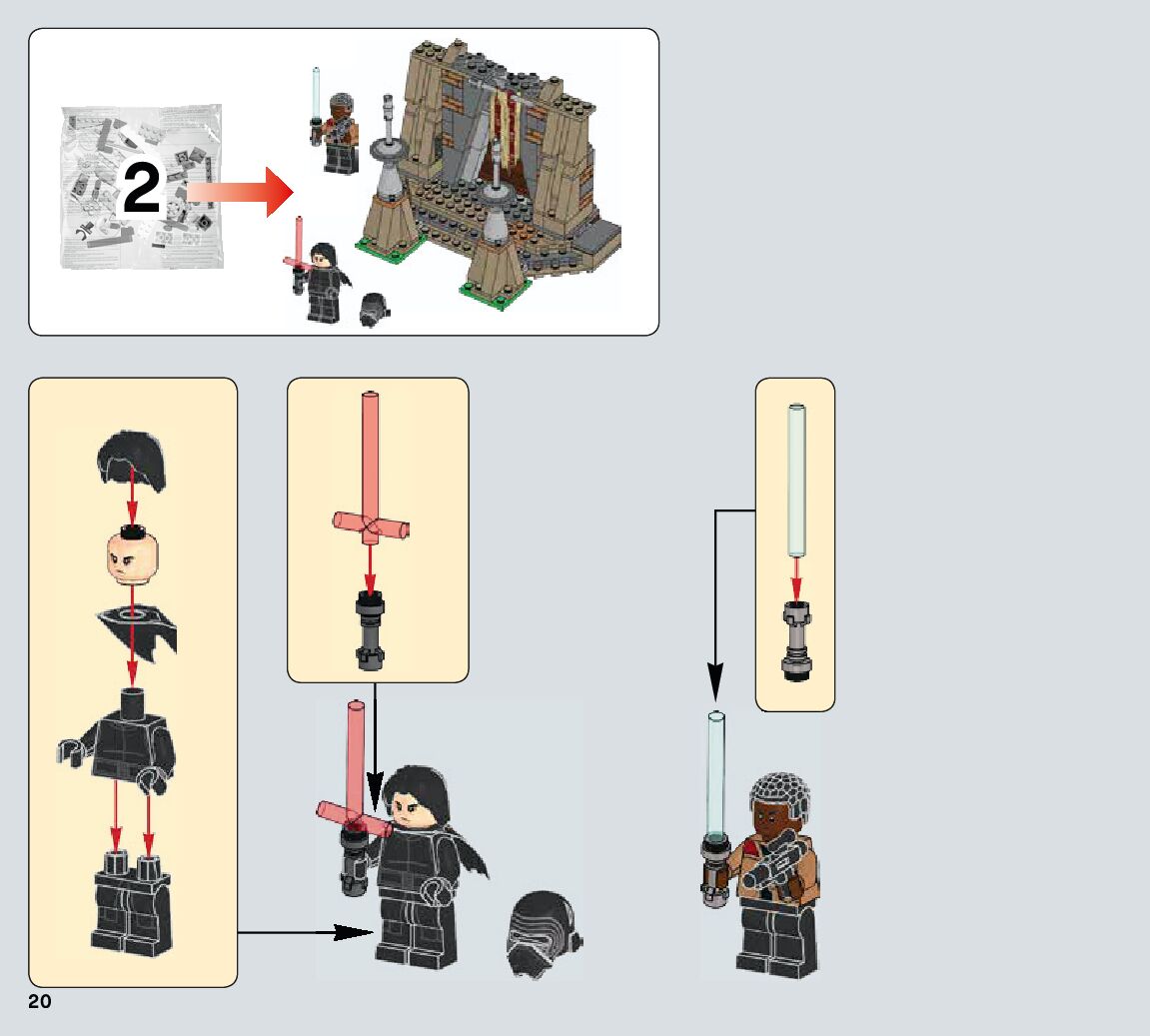 2

20