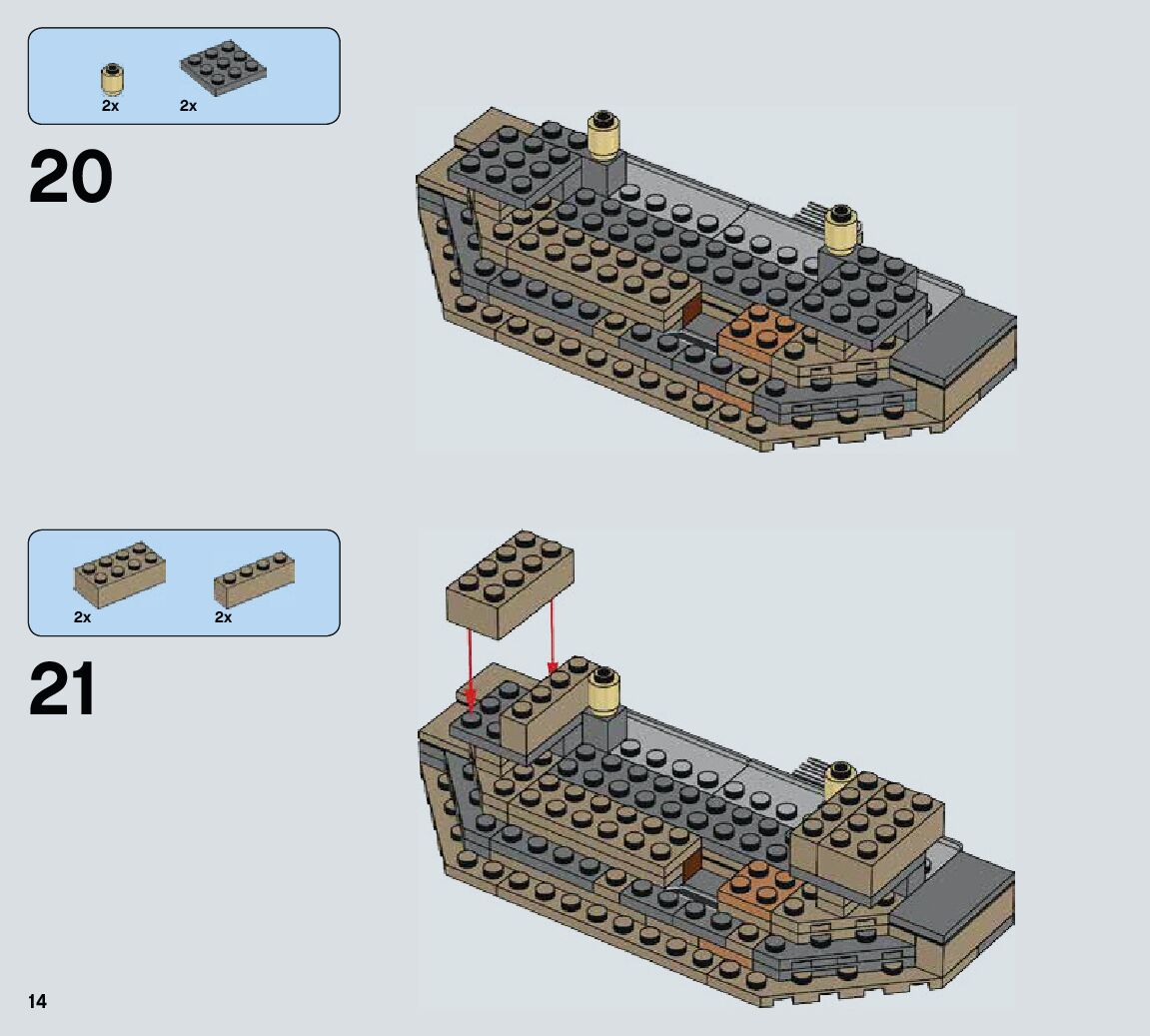 2x 2x

20

2x 2x

21

14