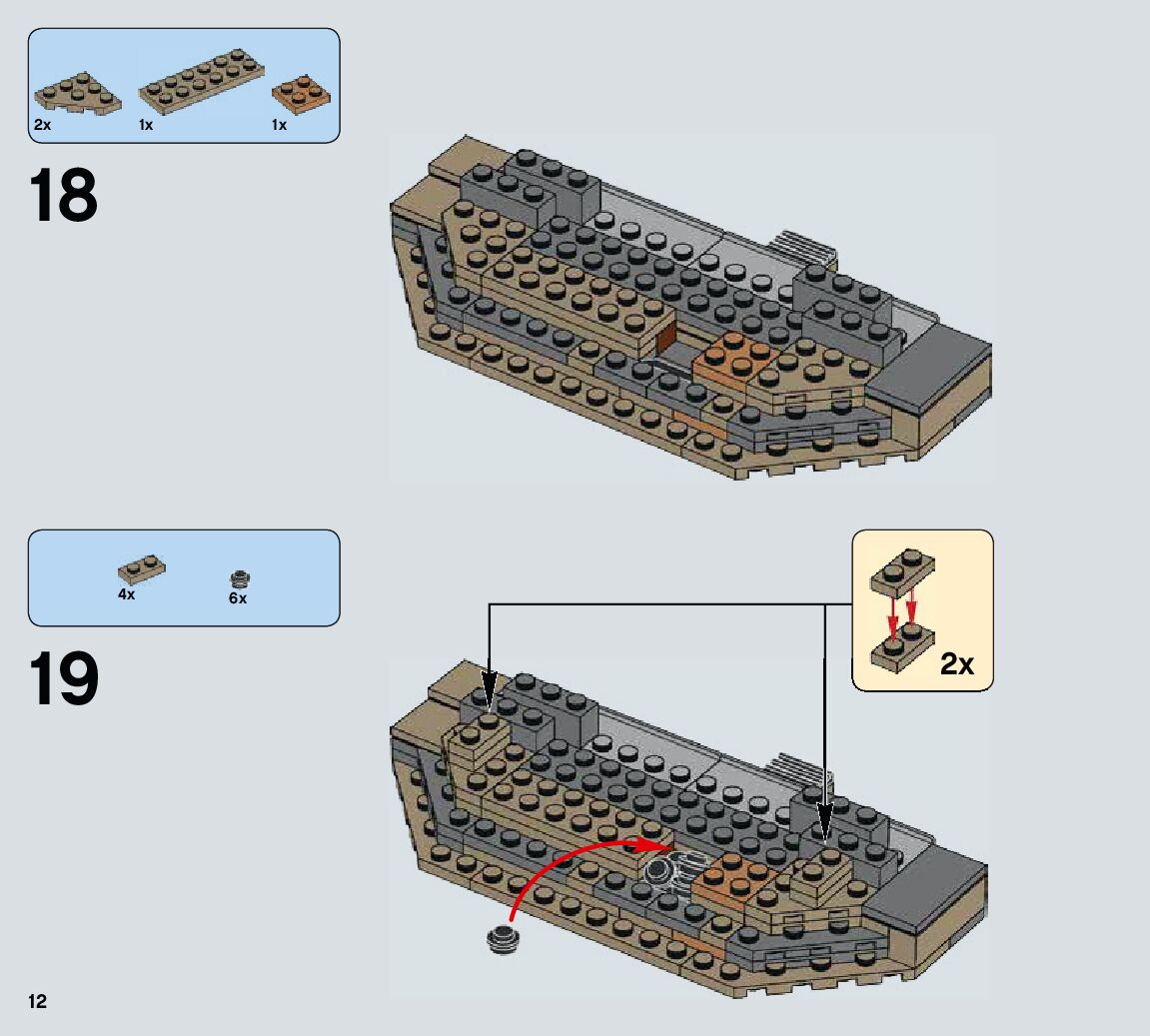 2x 1x 1x

18

4x 6x

19

2x

12