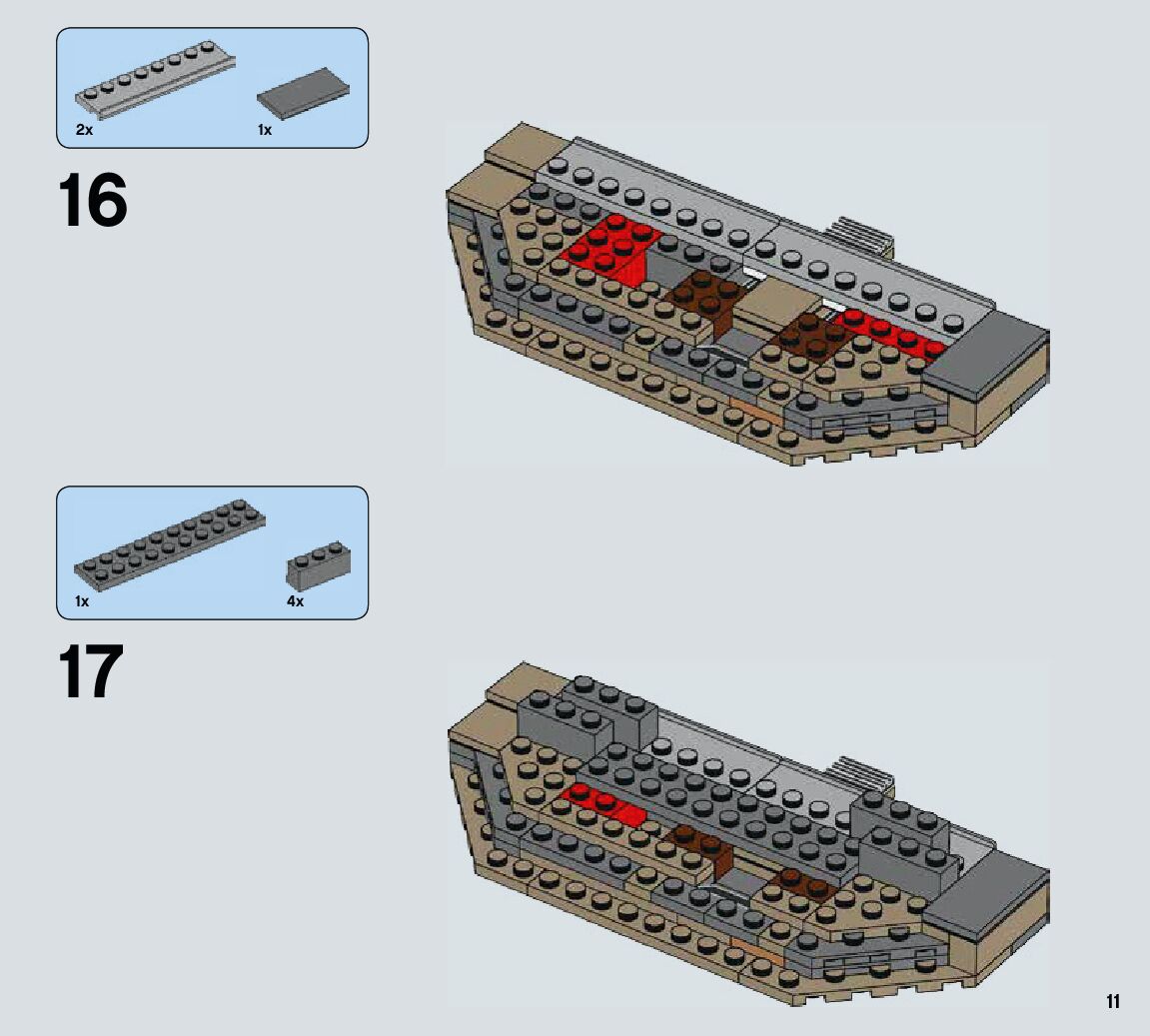 2x
1x
16

1x
4x
17

11