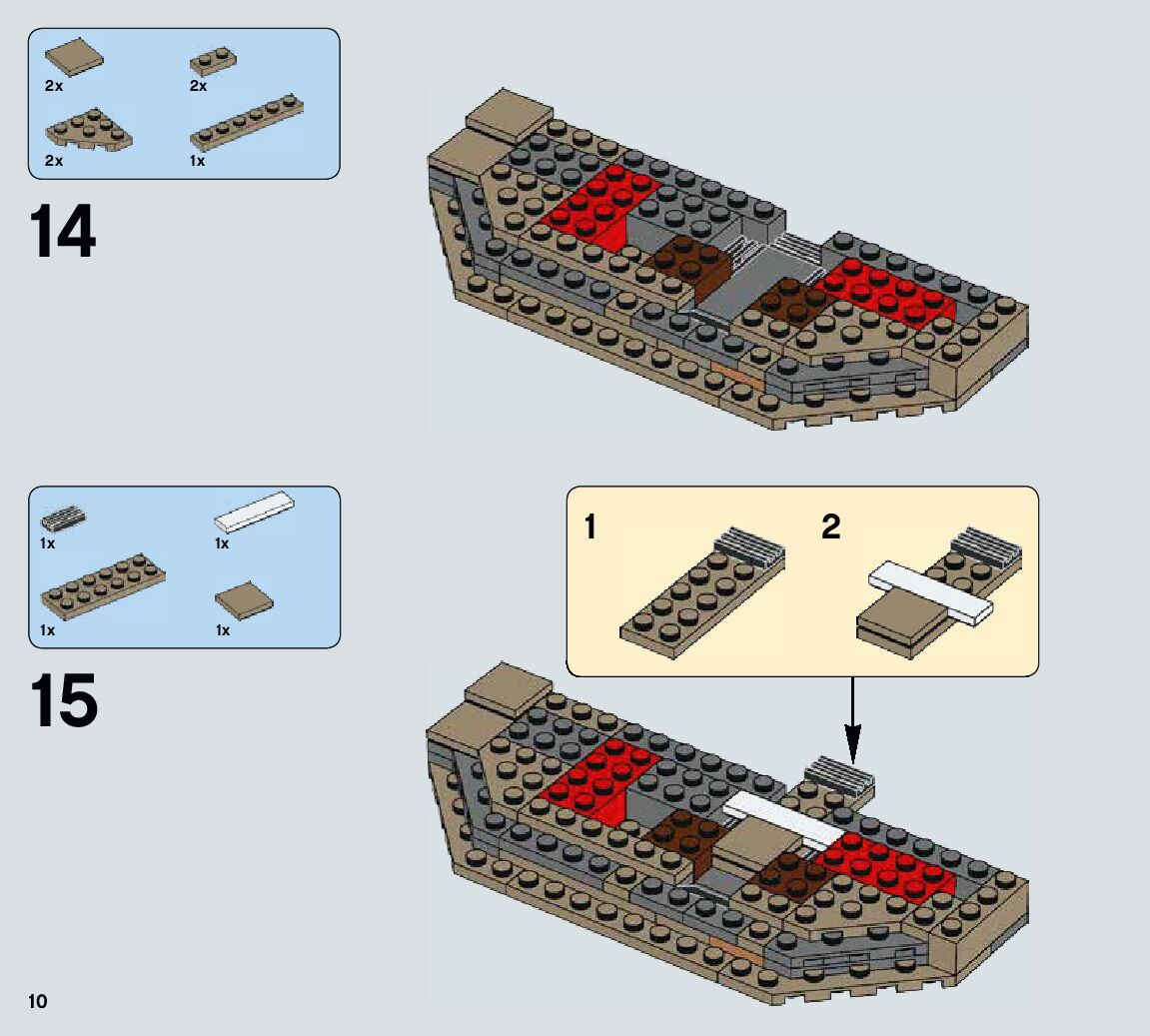 2x
2x
2x
1x

14

1x
1x
1x
1x

15

1
2

10