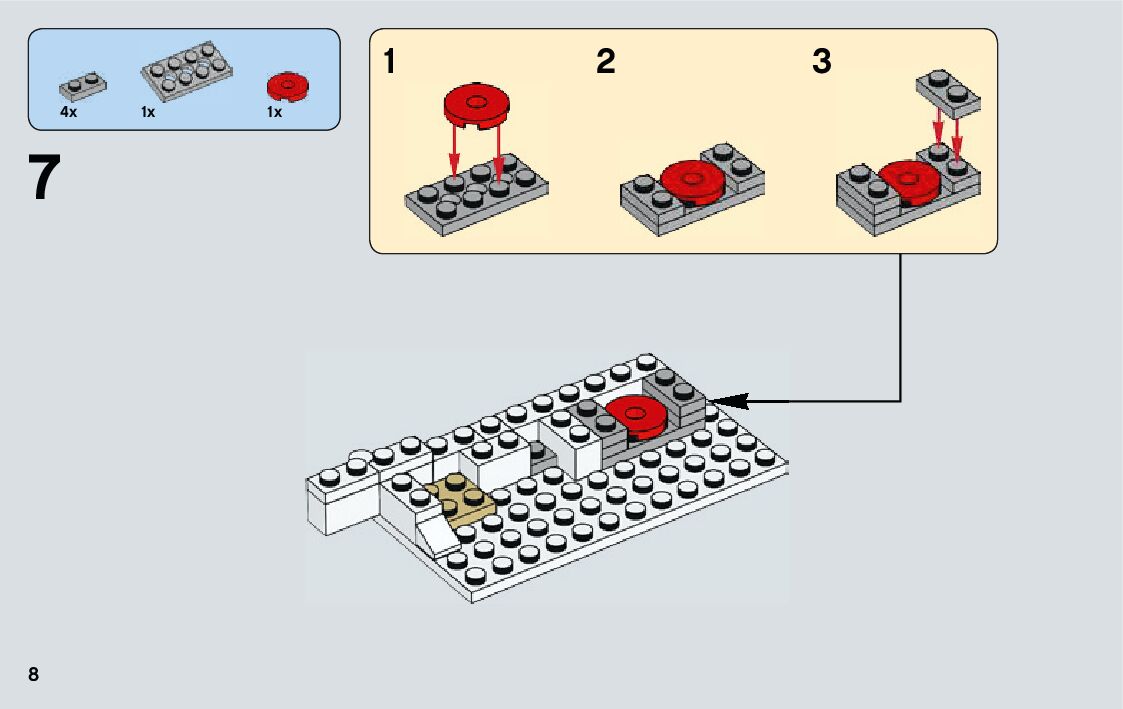 4x
1x
1x

7

1
2
3

8