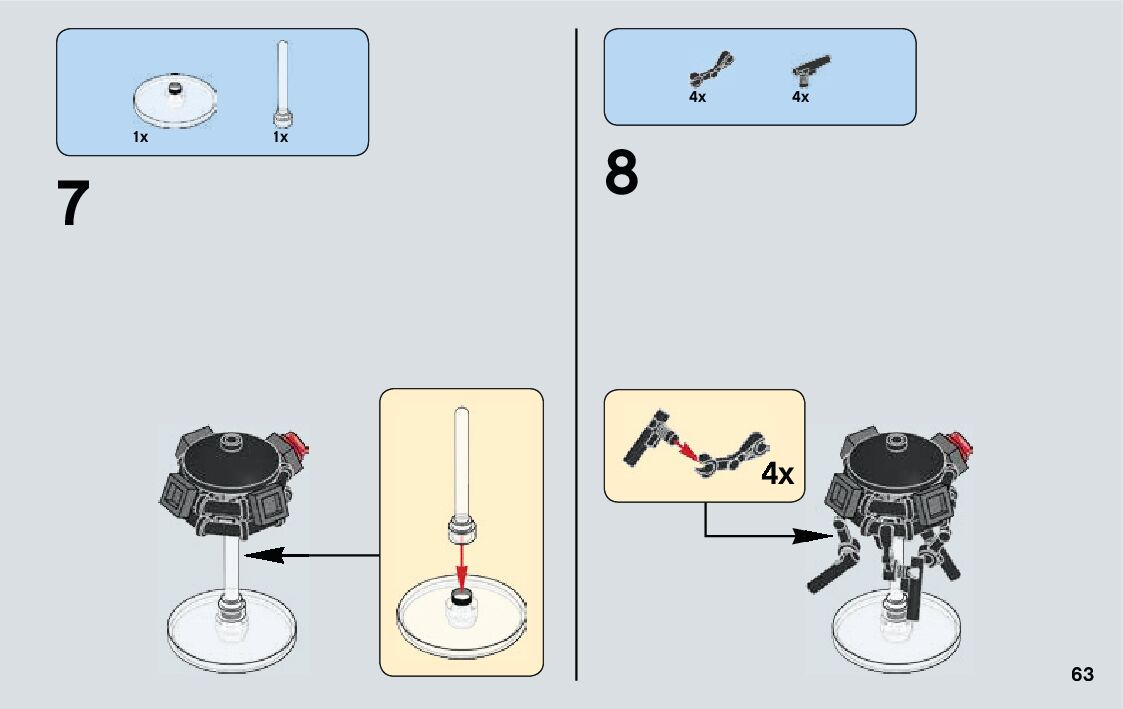 1x 1x

7

4x 4x

8

4x

63