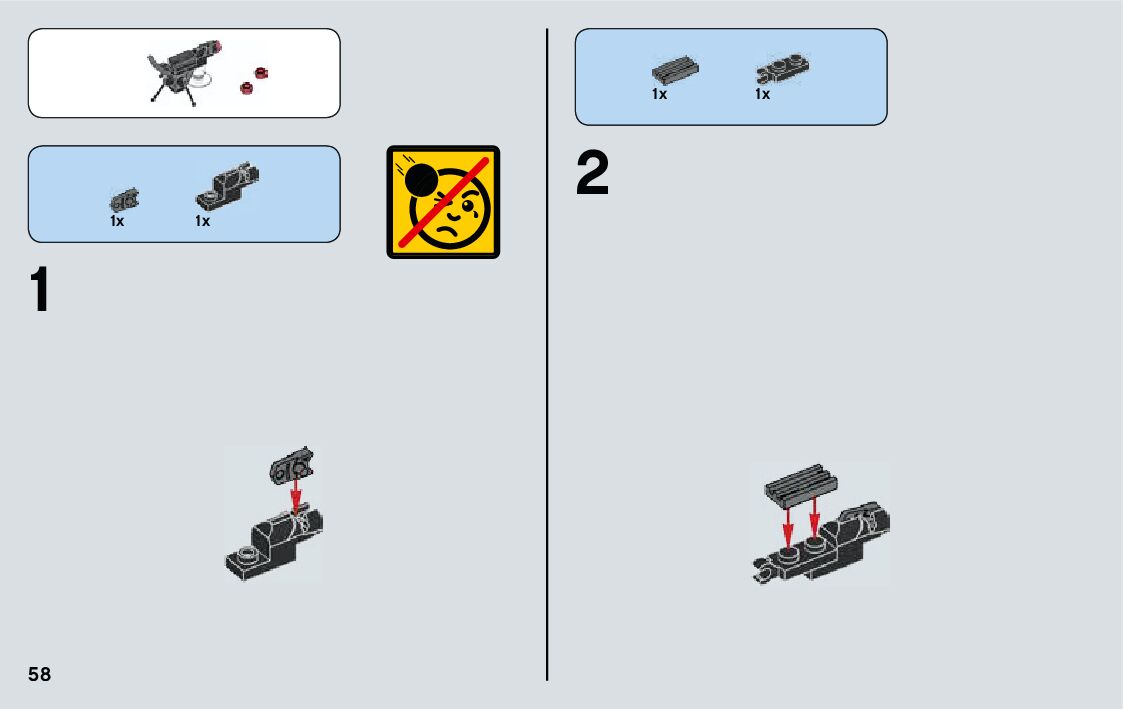 1x 1x

1

58

1x 1x

2