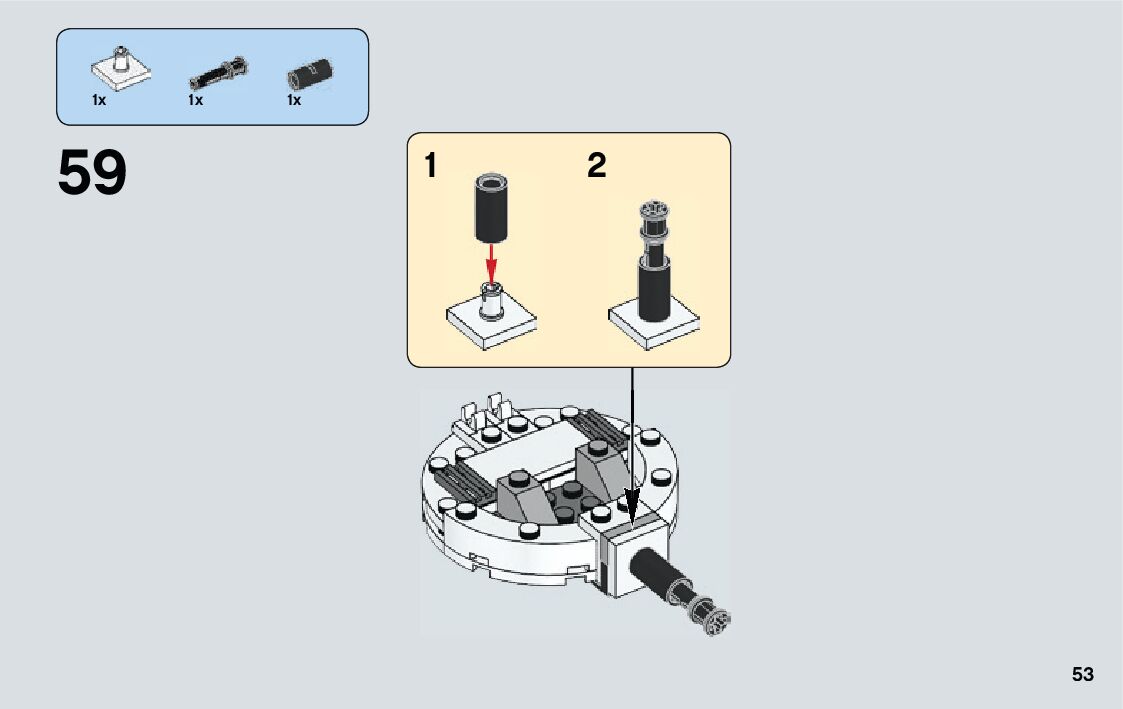 1x 1x 1x

59

1

2

53