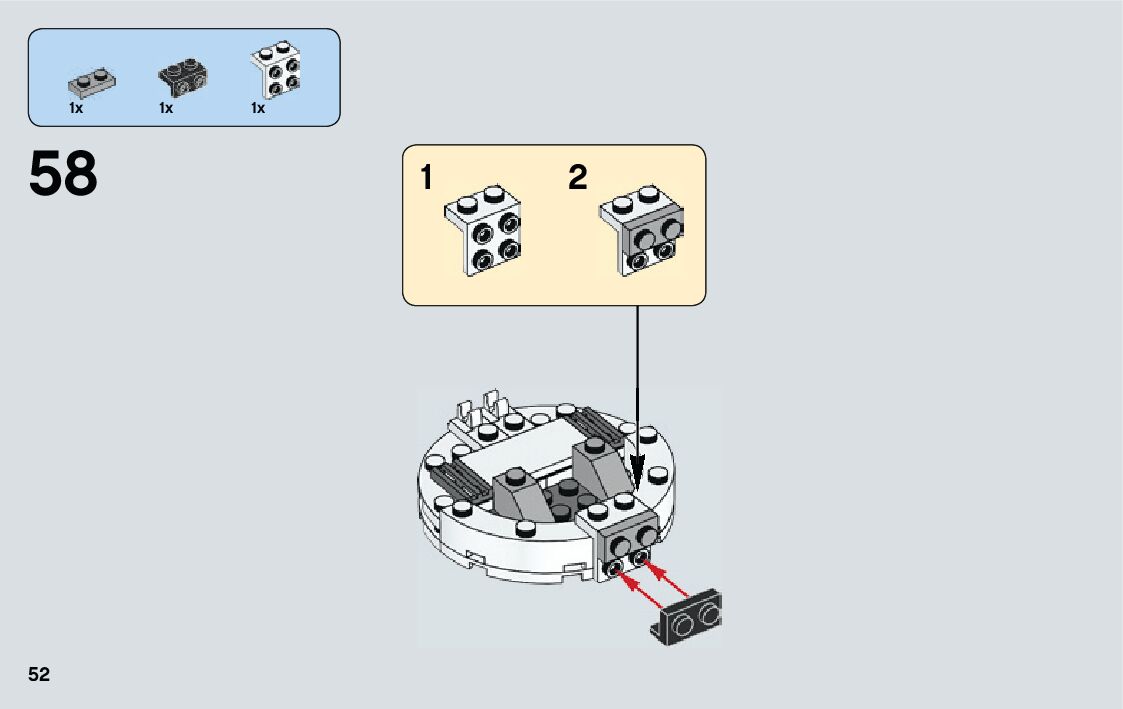 1x 1x 1x

58

1 2

52