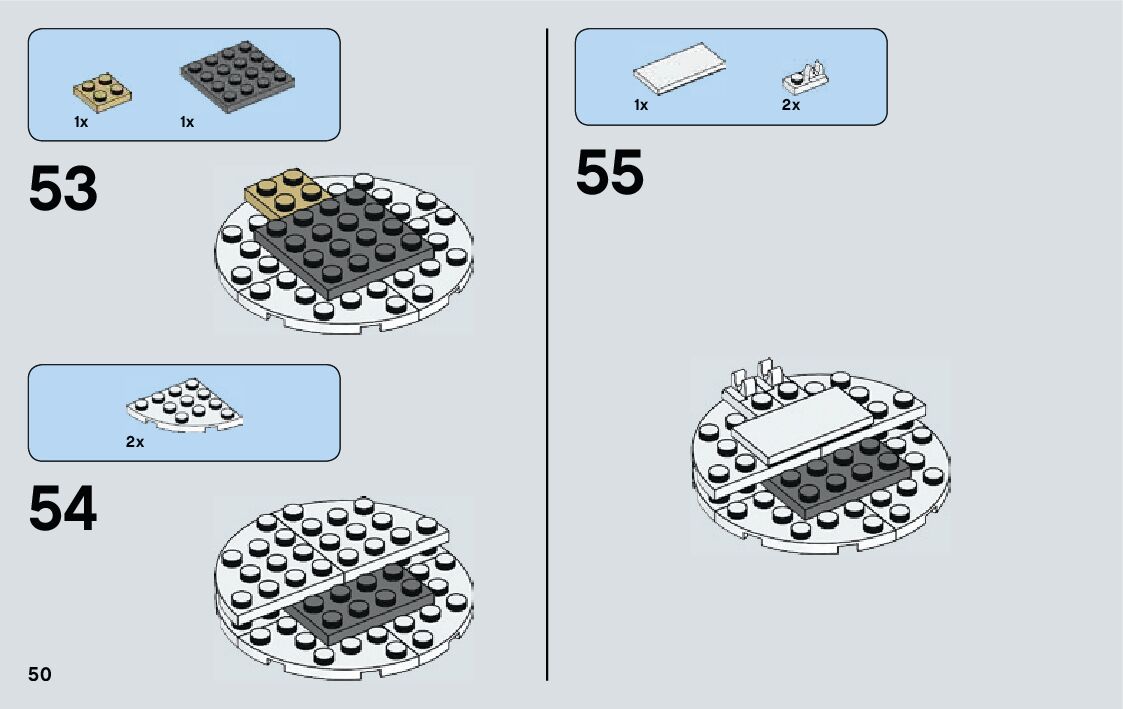 1x 1x

53

2x

54

50

1x 2x

55