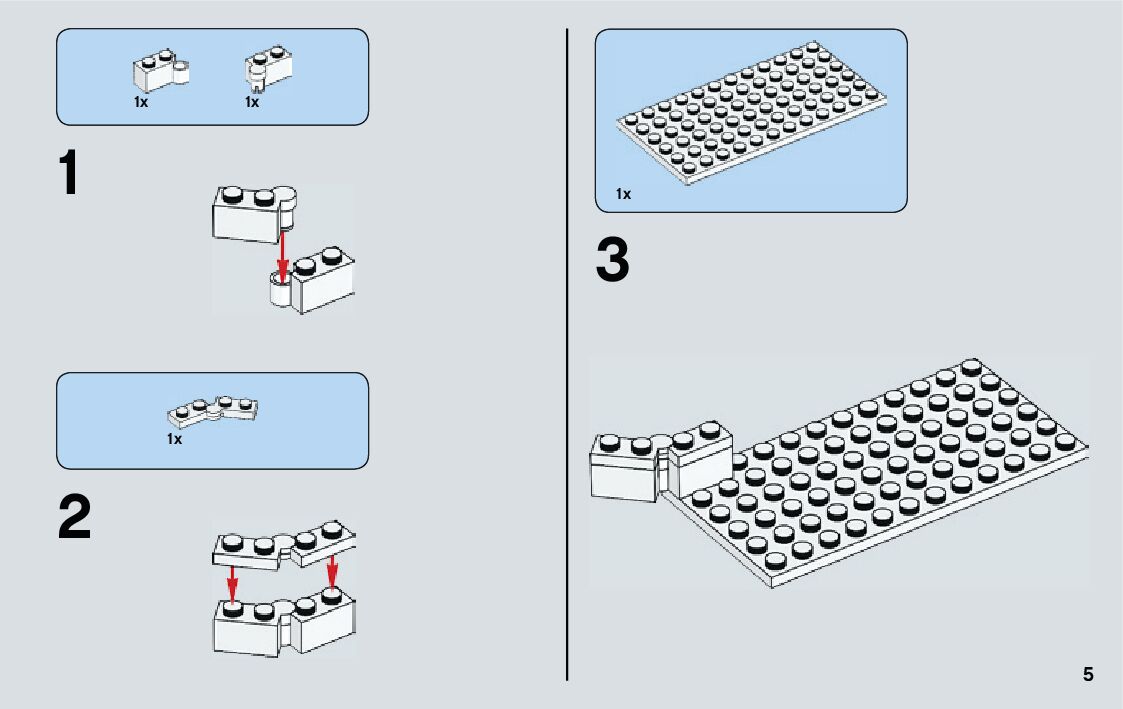 1x
1x

1

1x

2

1x

3

5