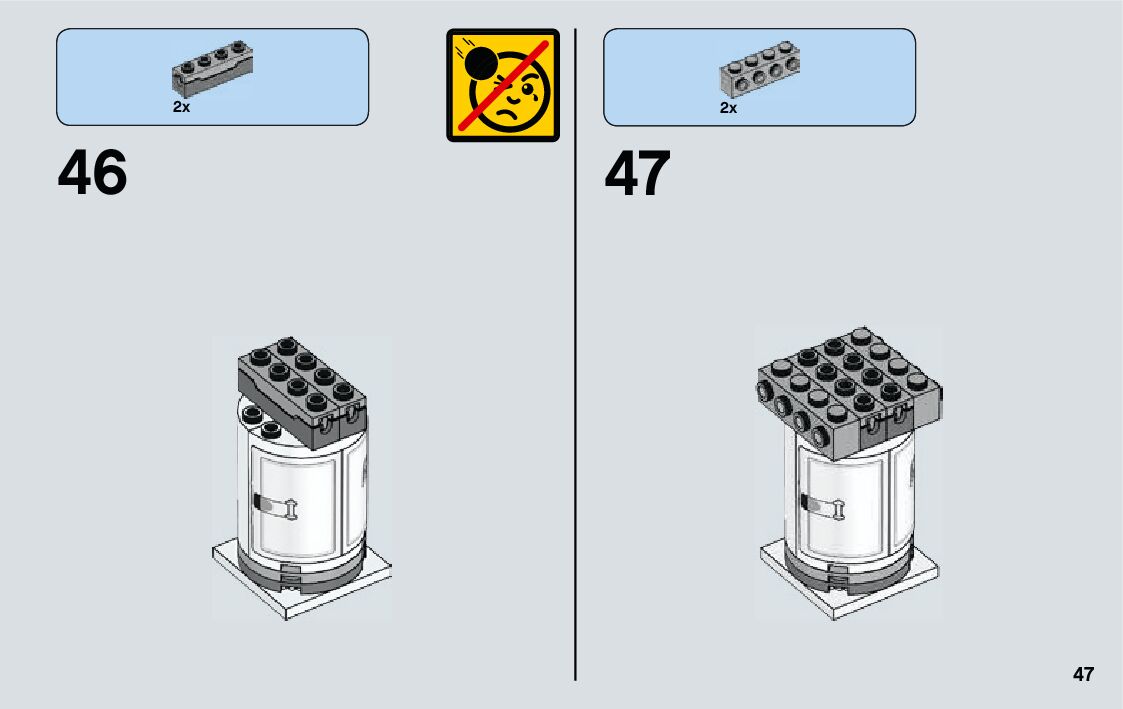 2x

46

2x

47

47