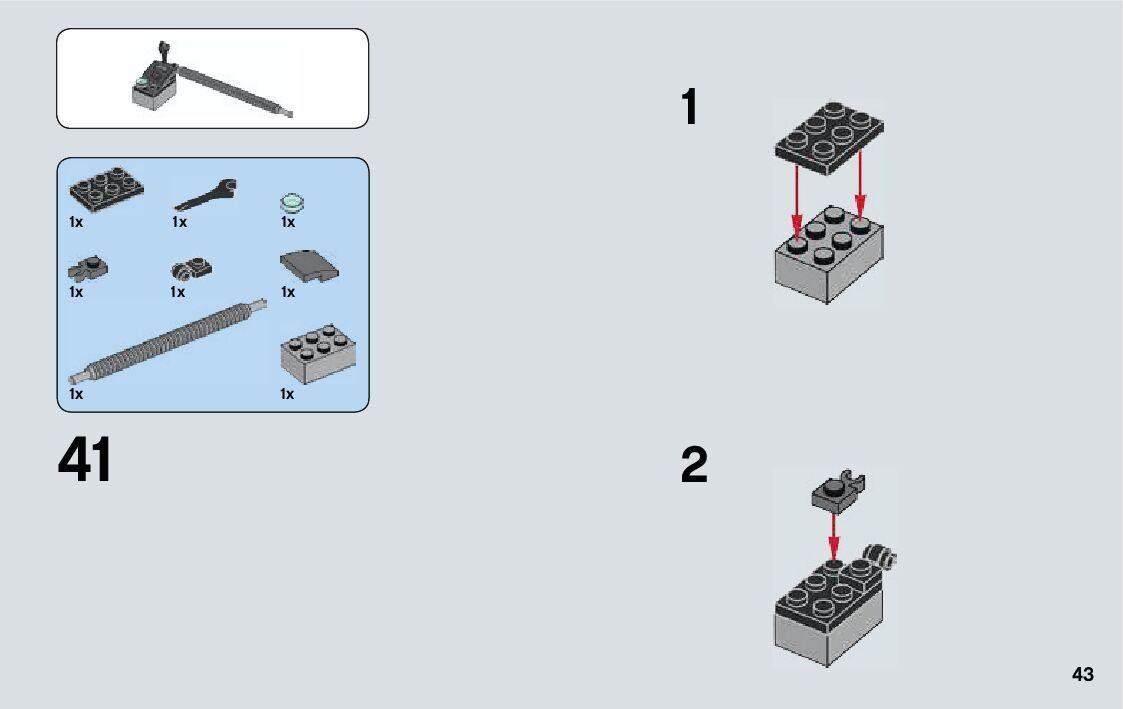 1x
1x
1x
1x
1x
1x
1x
1x

41

1

2

43