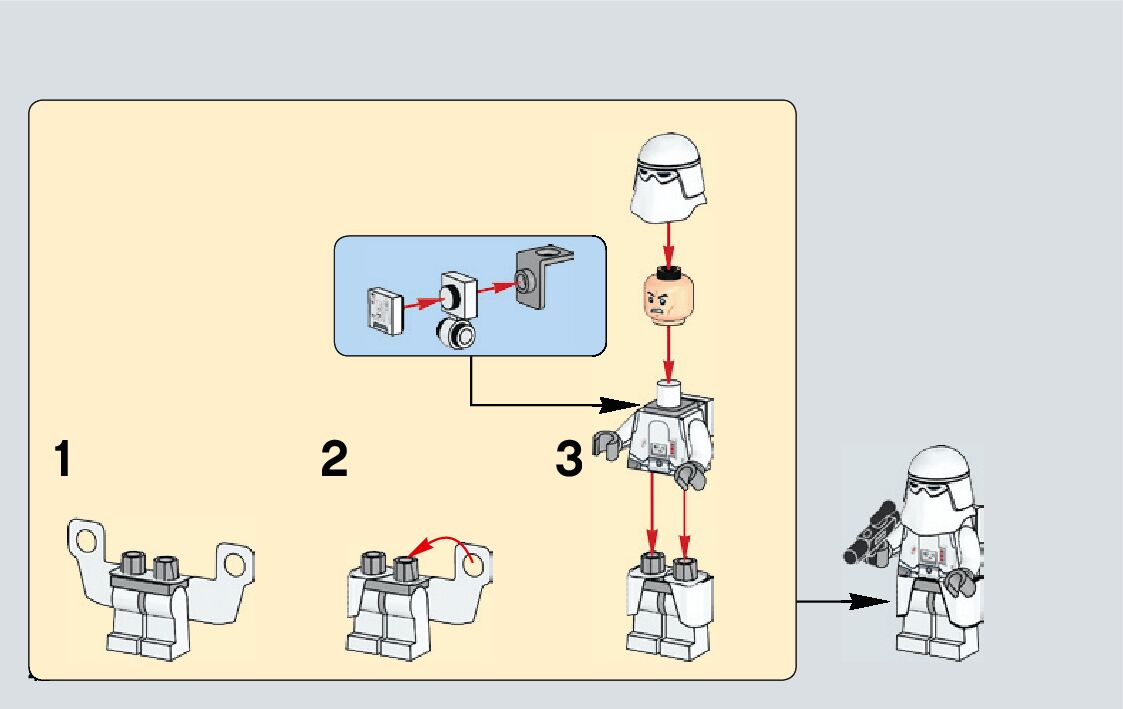 1

2

3