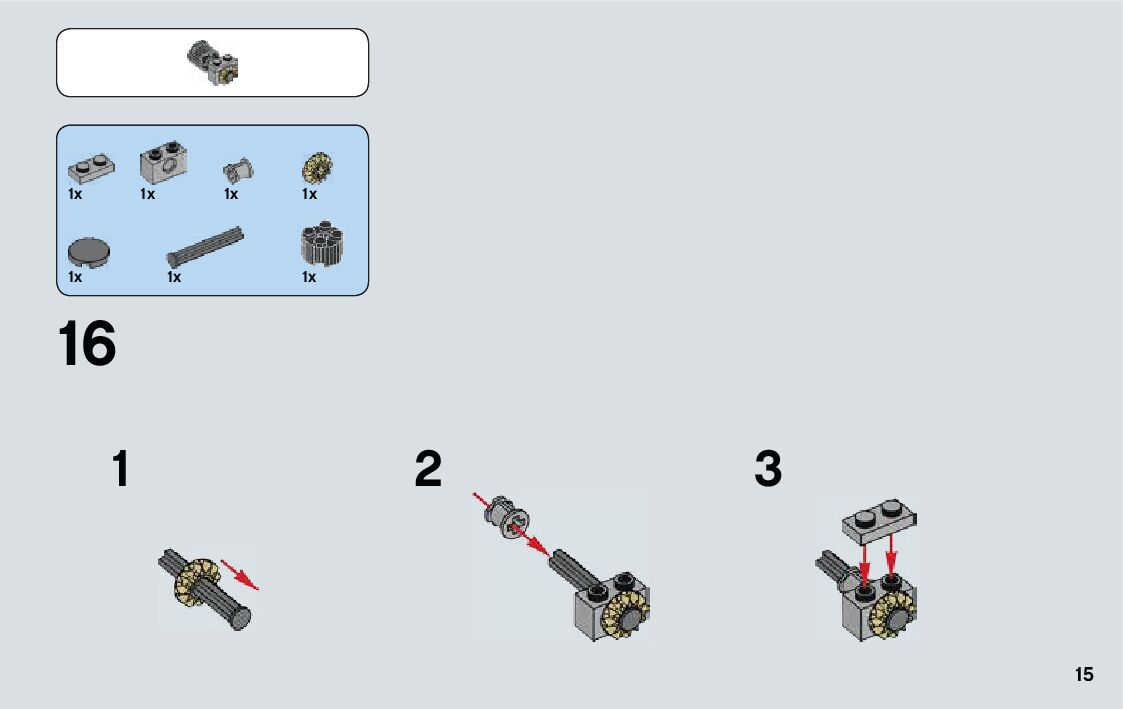 1x 1x 1x 1x

1x 1x 1x

16

1

2

3

15