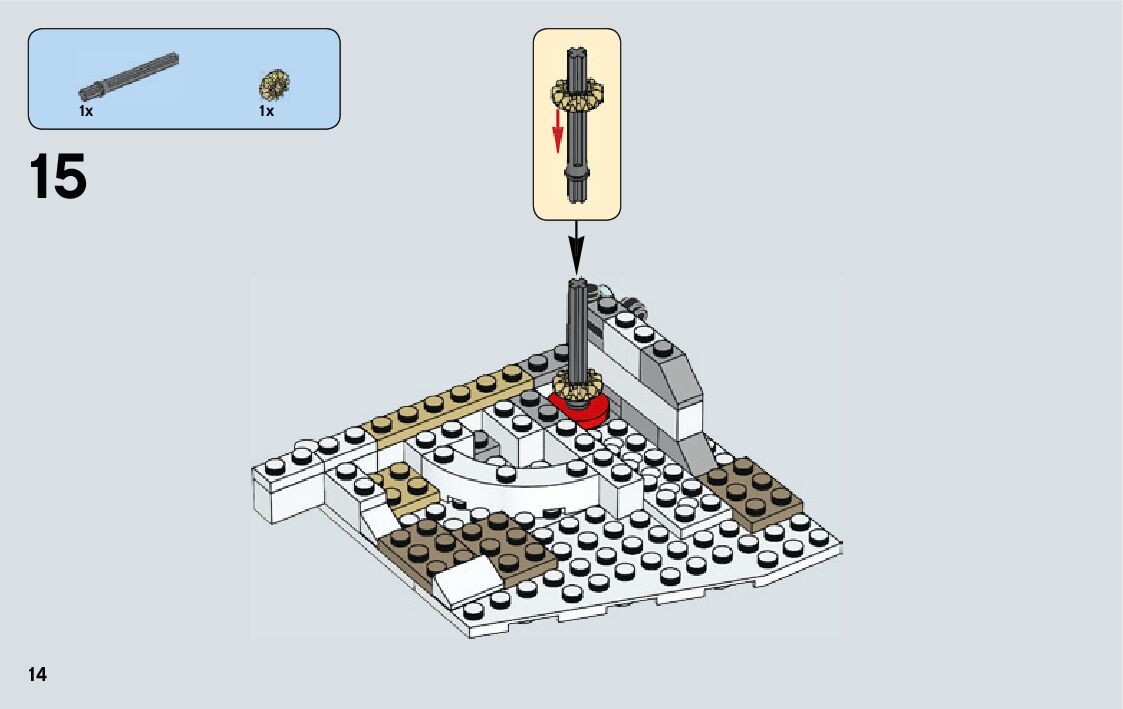 1x
1x

15

14