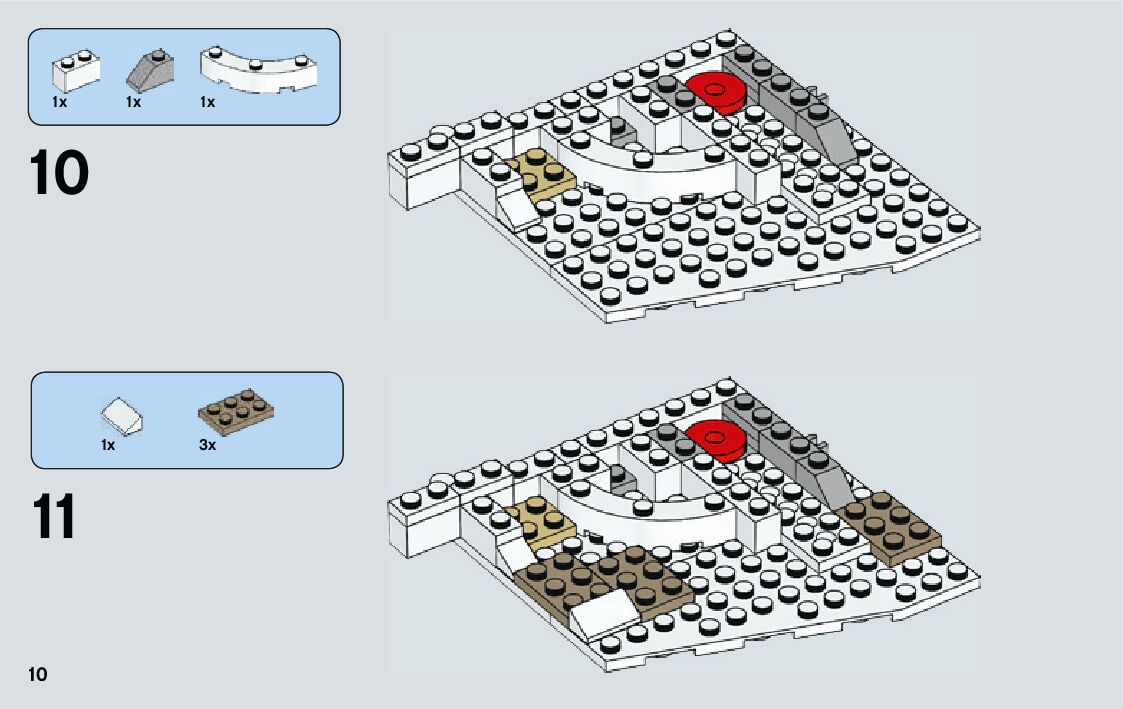 1x 1x 1x

10

1x 3x

11

10