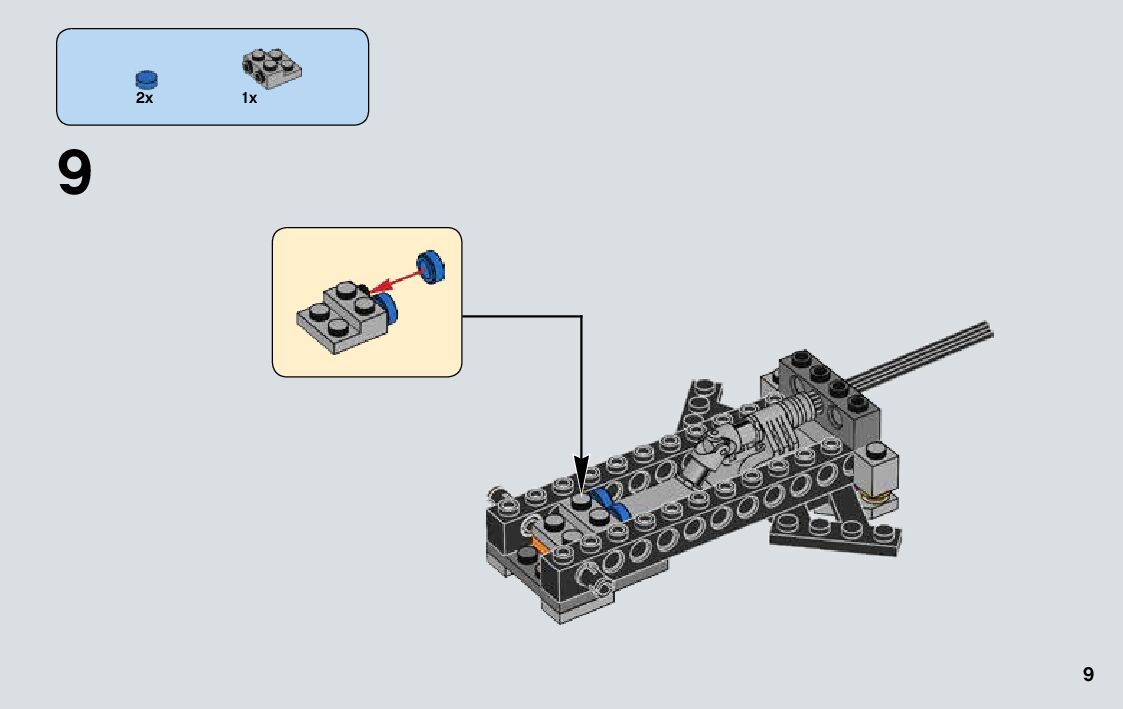 2x
1x

9

9