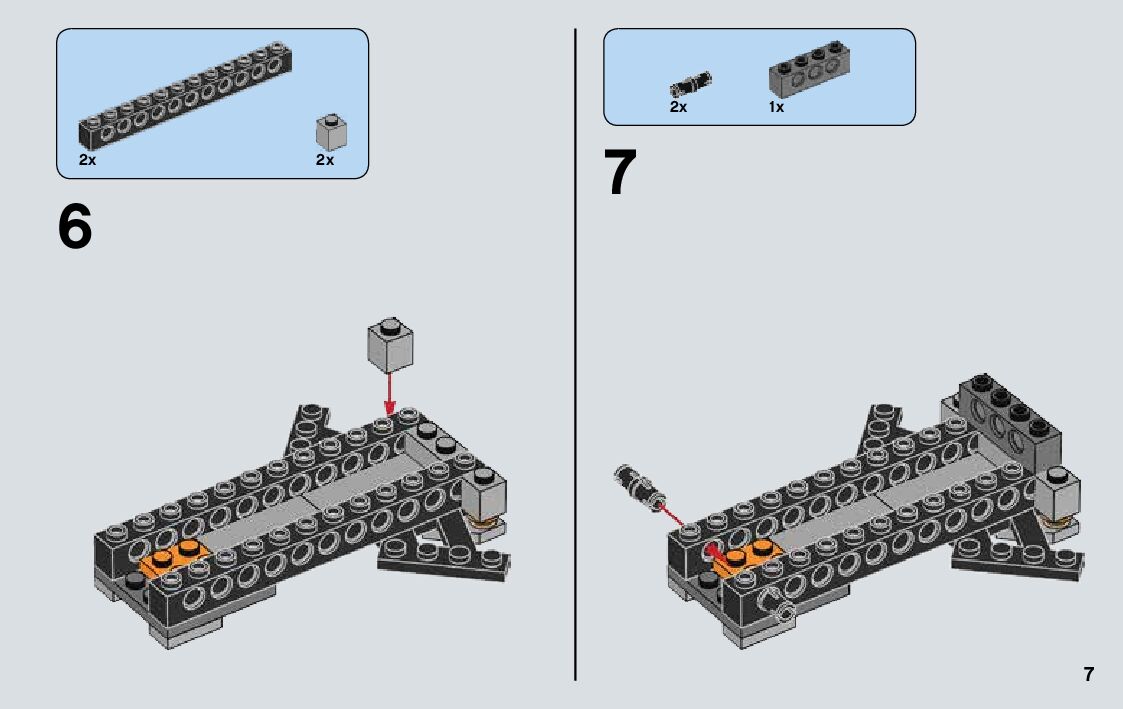 2x

2x

6

2x

1x

7

7