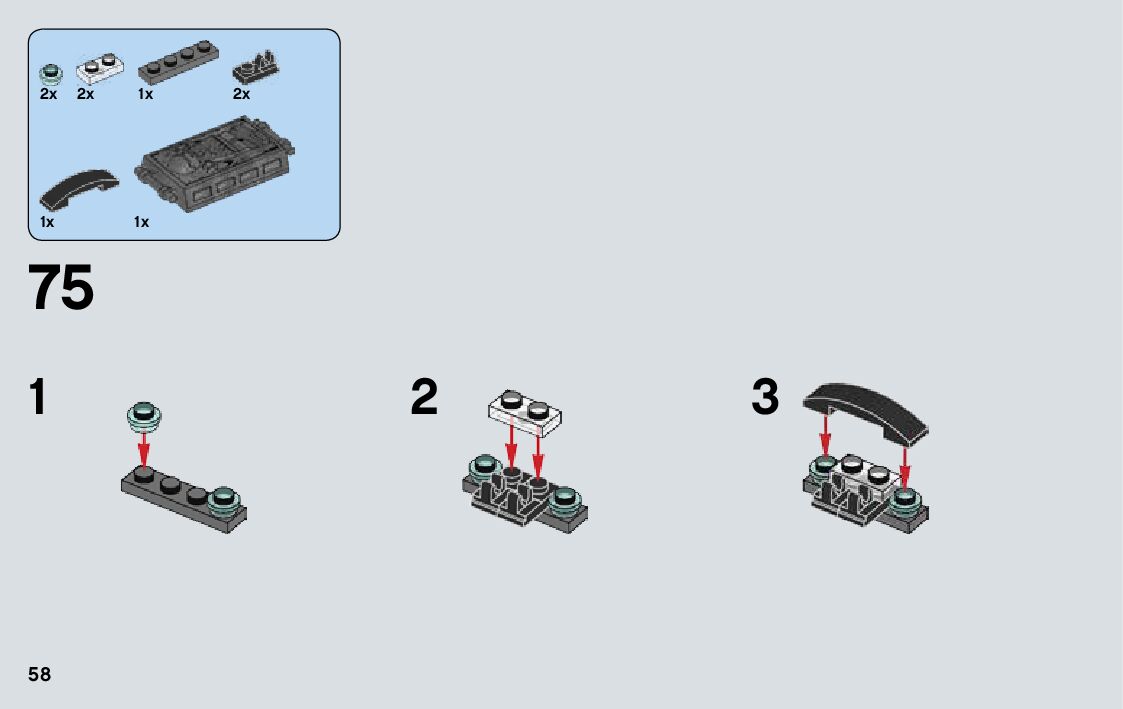 2x 2x 1x 2x

1x 1x

75

1

2

3

58