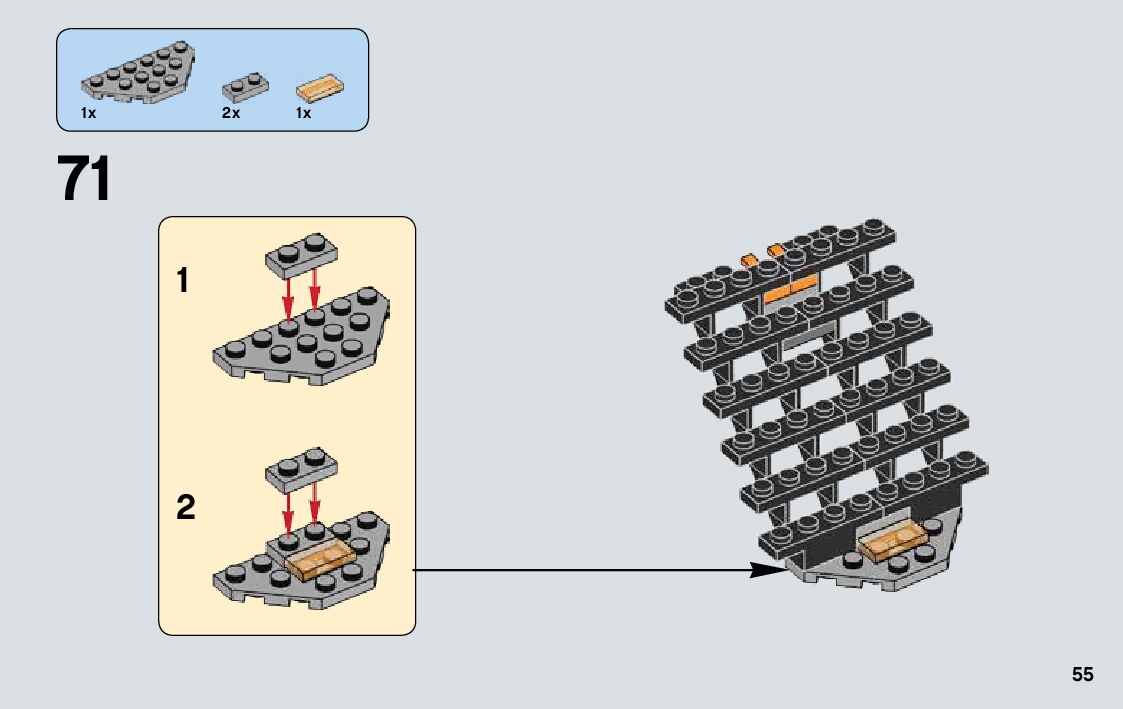 1x 2x 1x

71

1

2

55