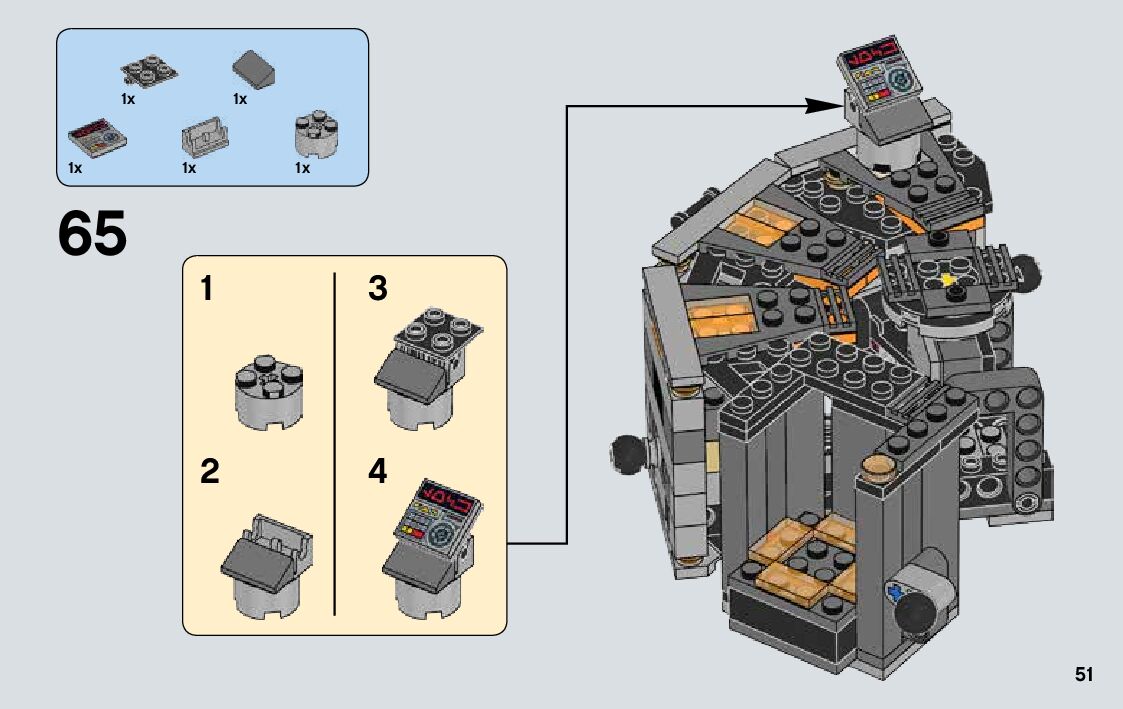 1x 1x
1x 1x 1x

65

1

2

3

4

51