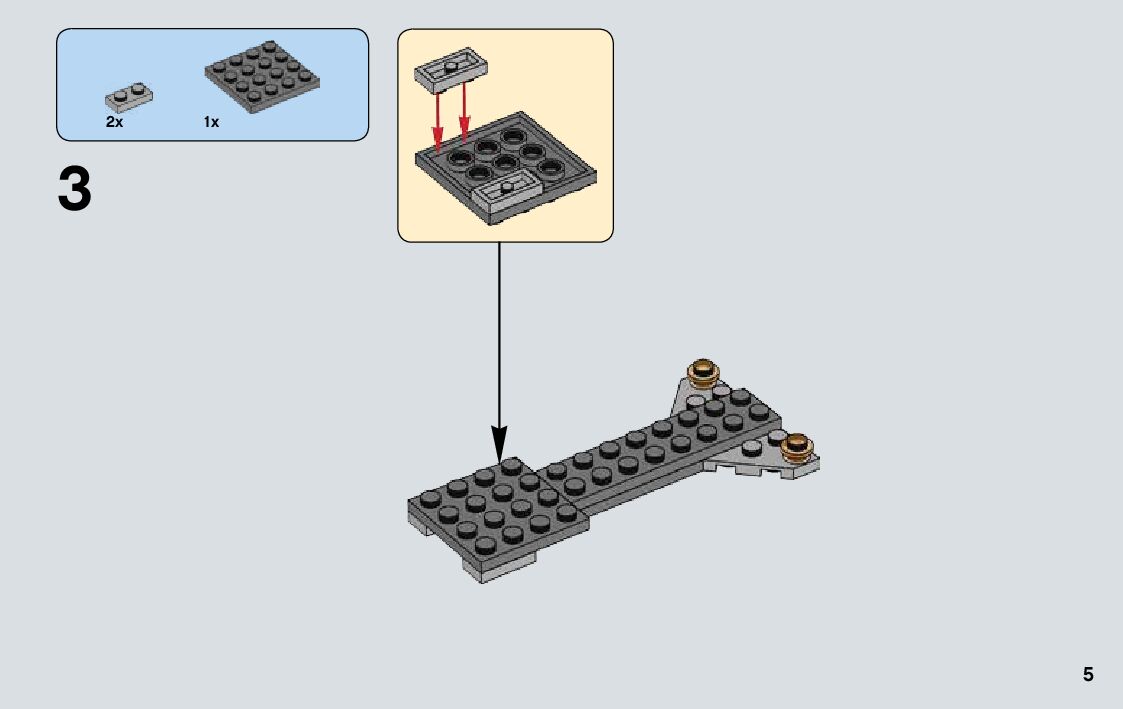 2x
1x

3

5