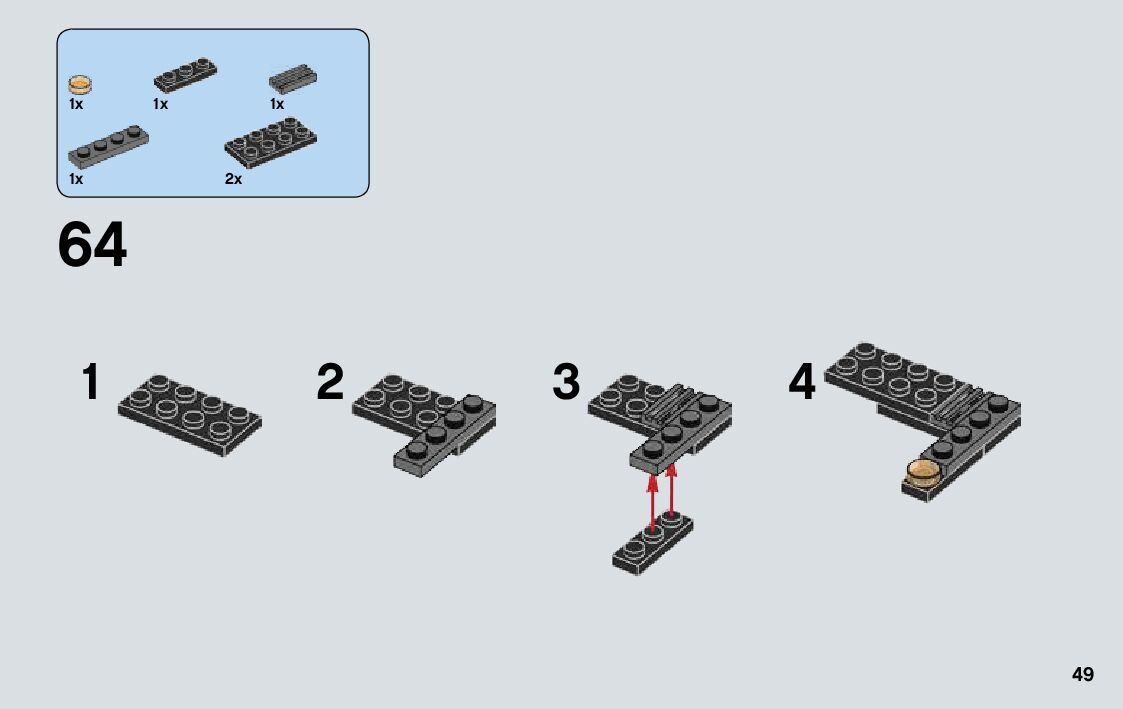 1x
1x
1x
1x
2x

64

1

2

3

4

49