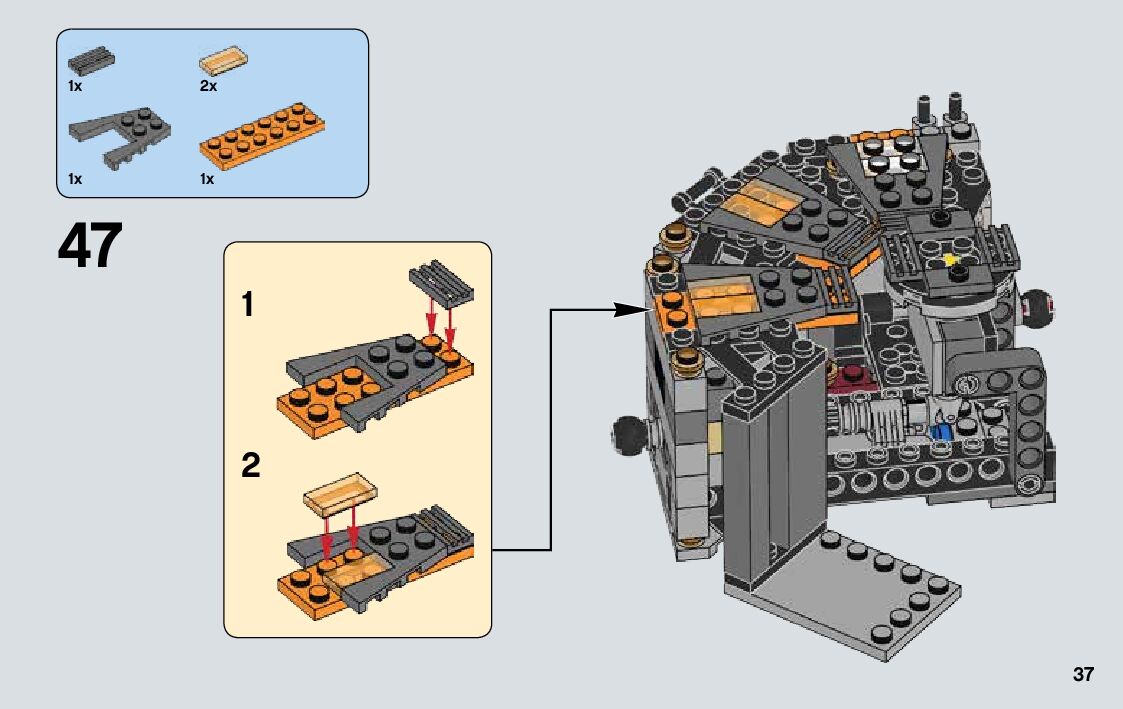 1x
2x
1x
1x

47

1

2

37