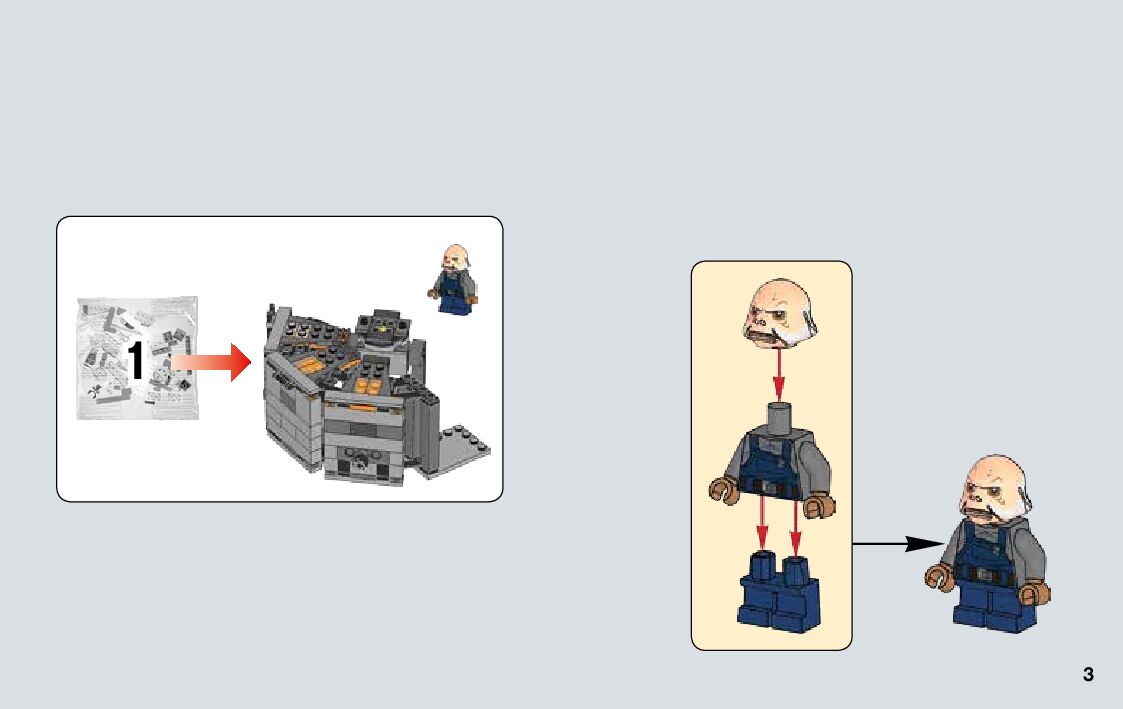 1

3