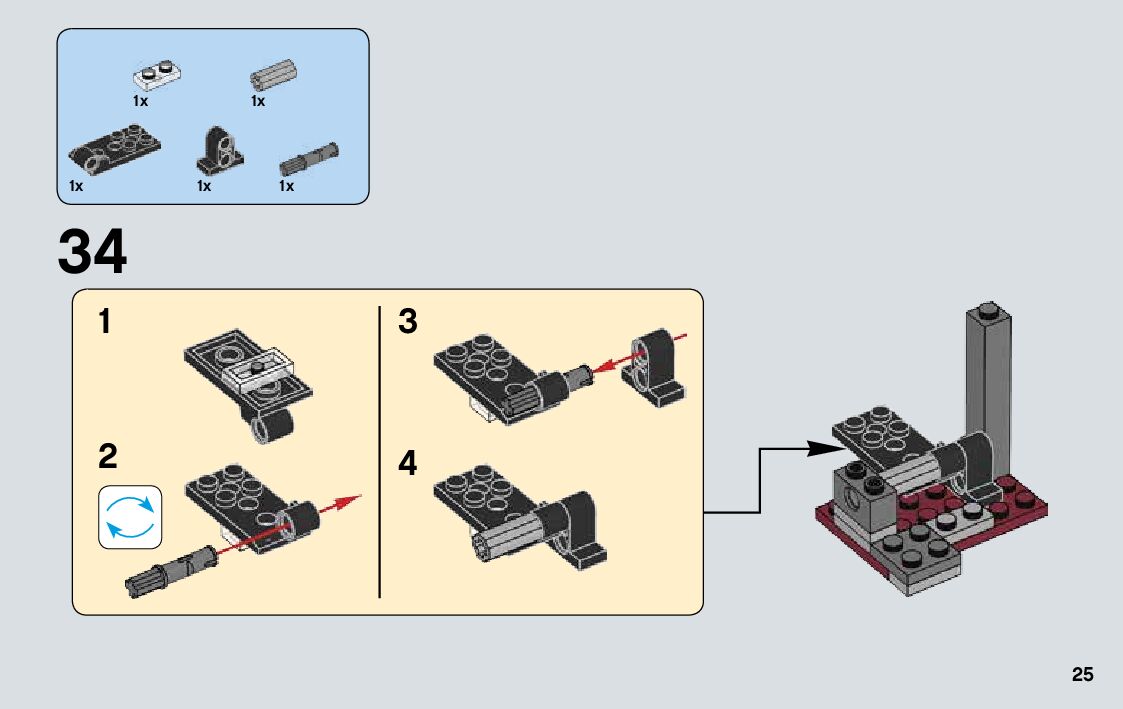 1x
1x
1x
1x
1x

34

1

2

3

4

25