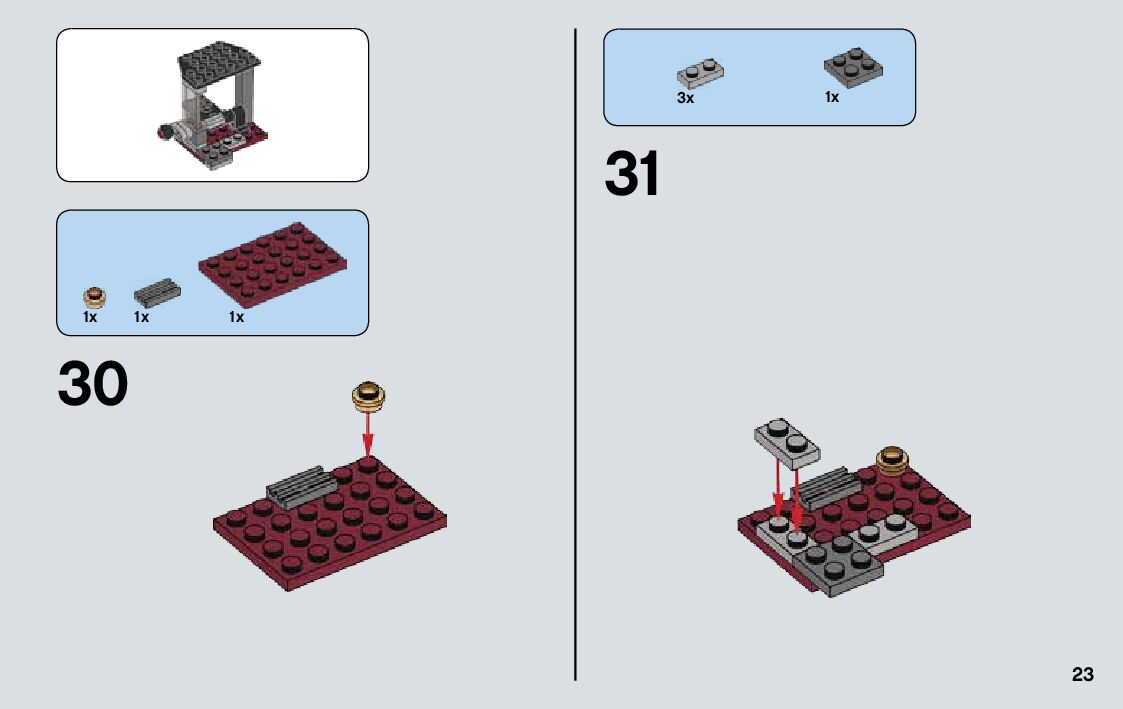 1x 1x 1x

30

3x 1x

31

23