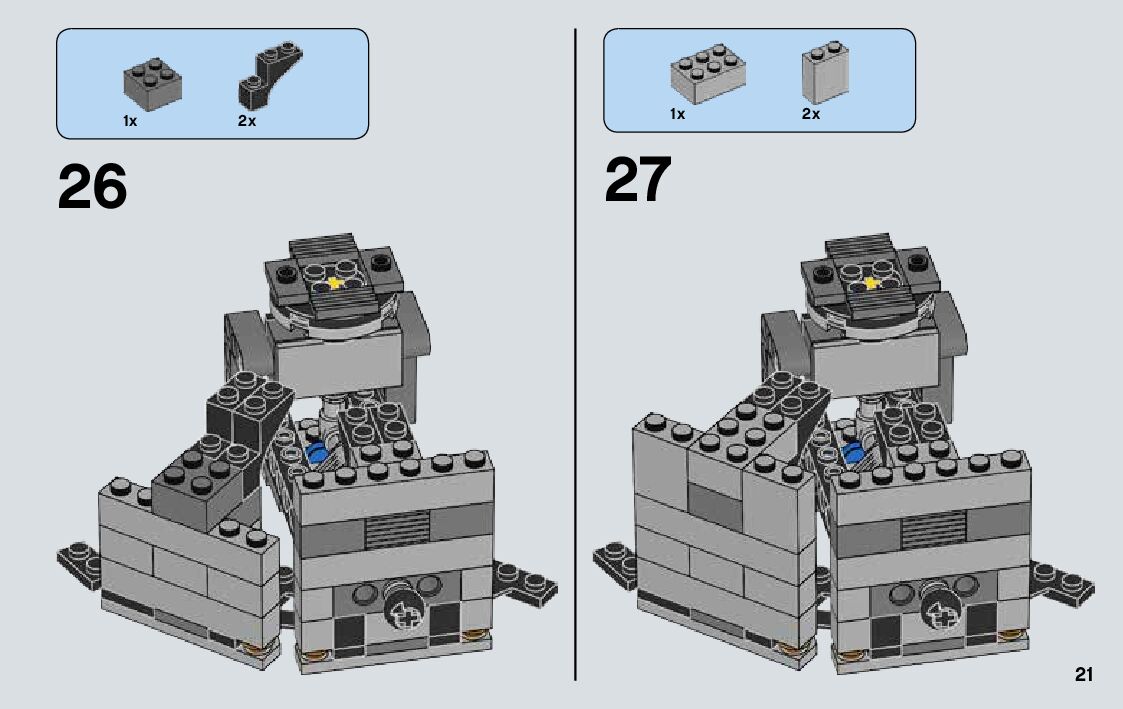 1x 2x

26

1x 2x

27

21