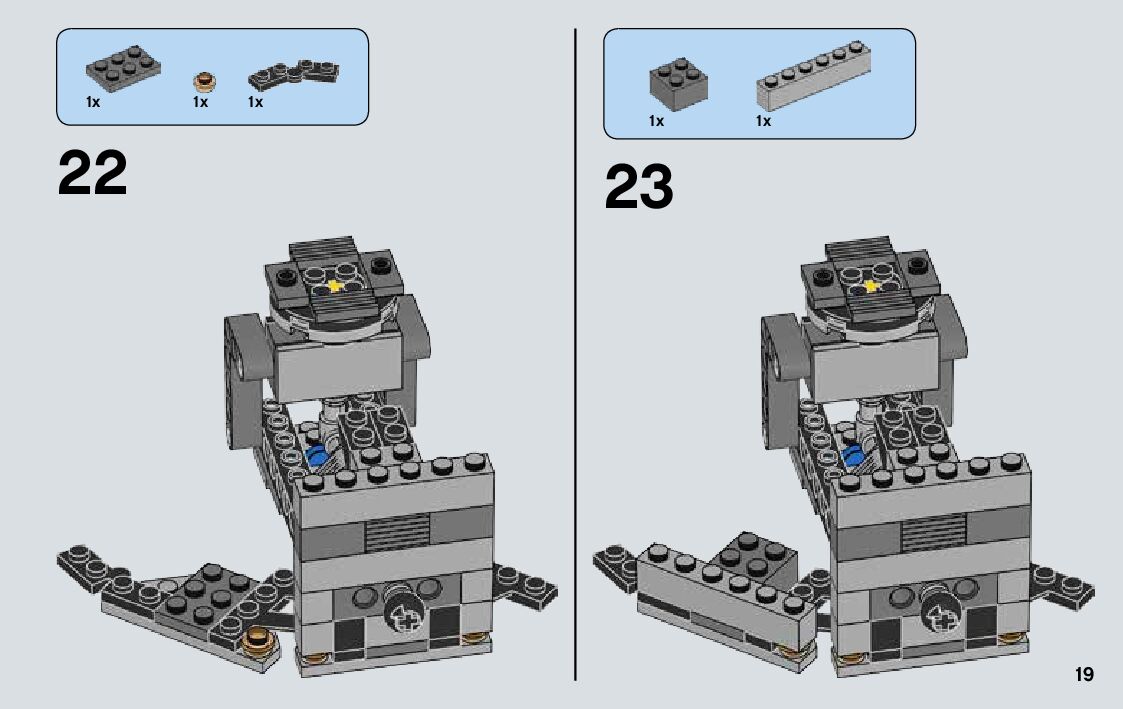 1x 1x 1x

22

1x 1x

23

19