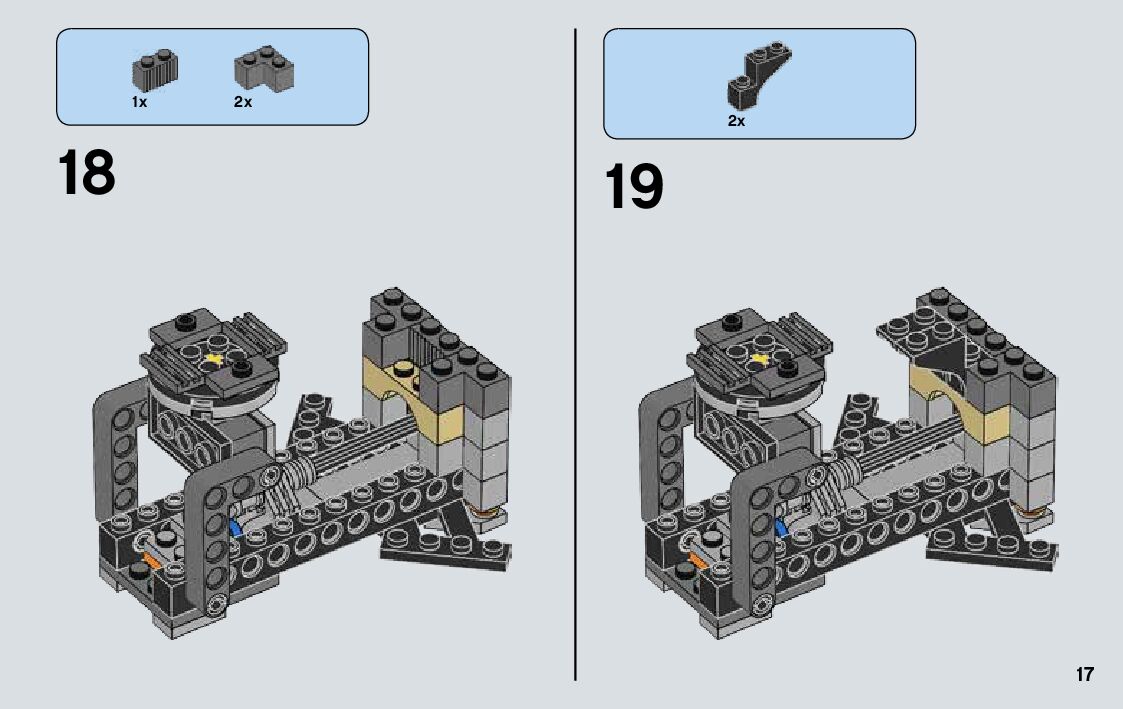 1x 2x

18

2x

19

17