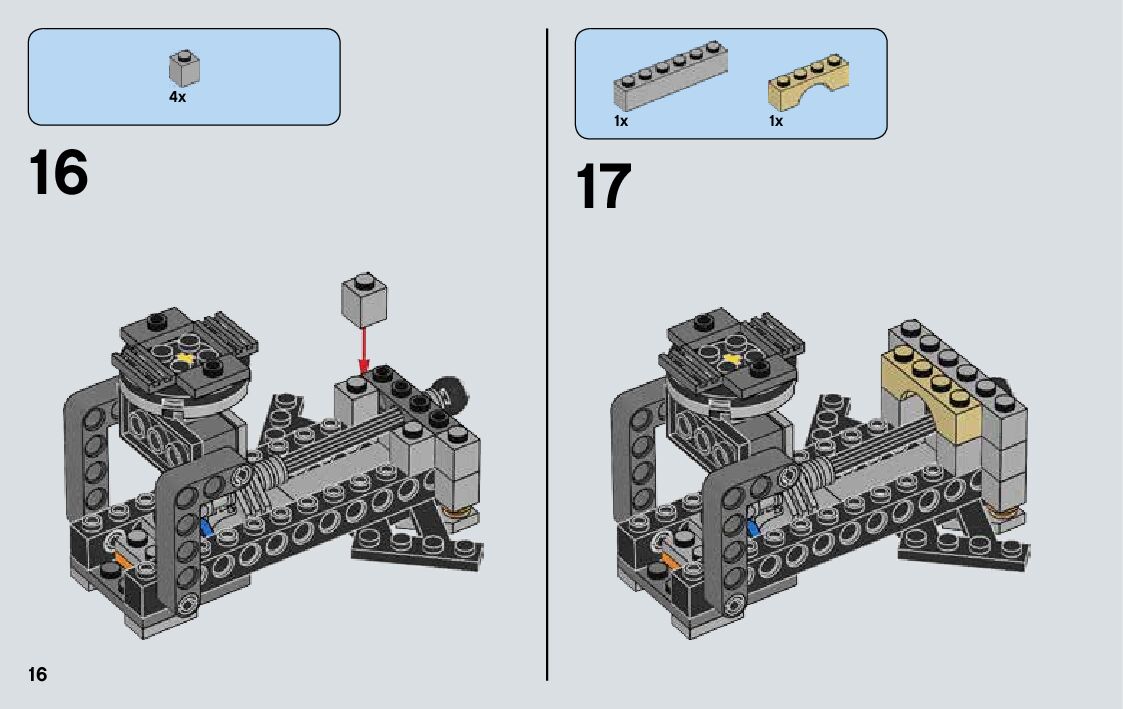 4x

16

1x

1x

17

16