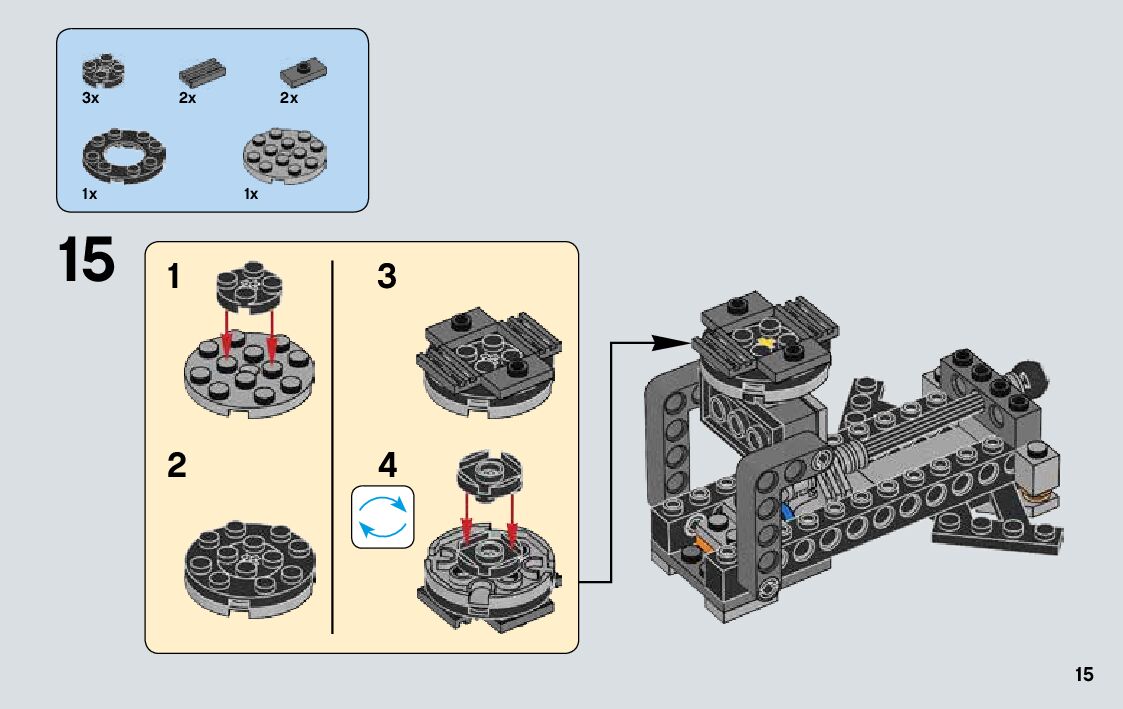 3x
2x
2x
1x
1x

15

1

2

3

4

15