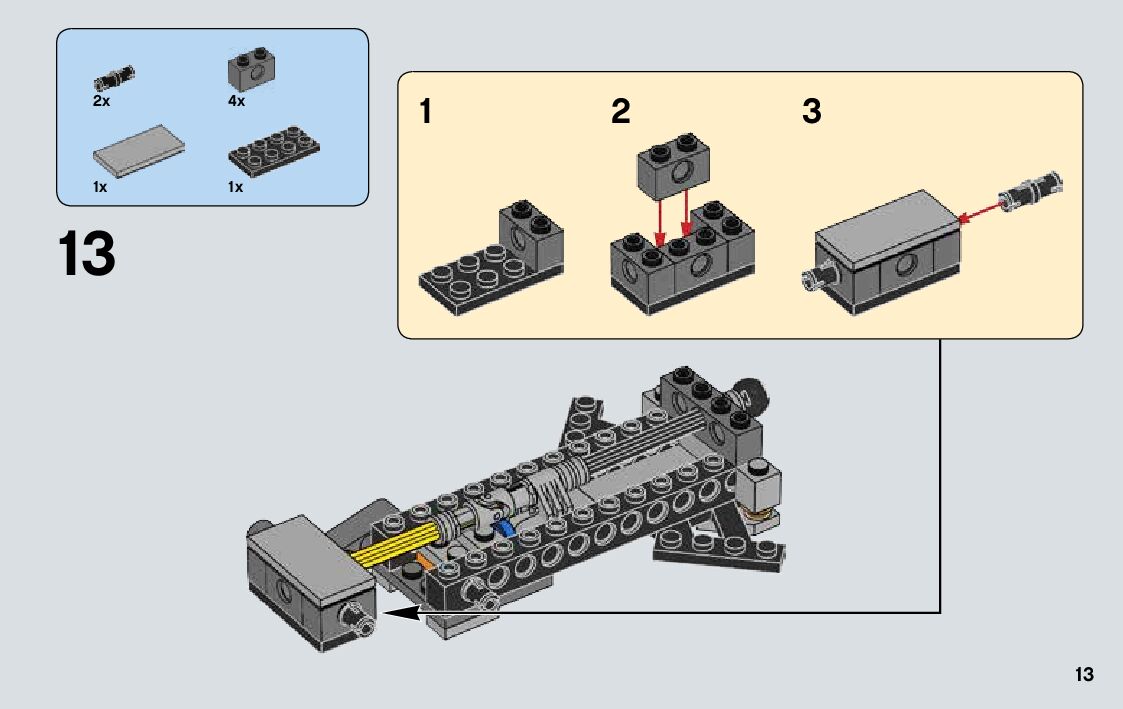 2x
4x
1x
1x

13

1
2
3

13