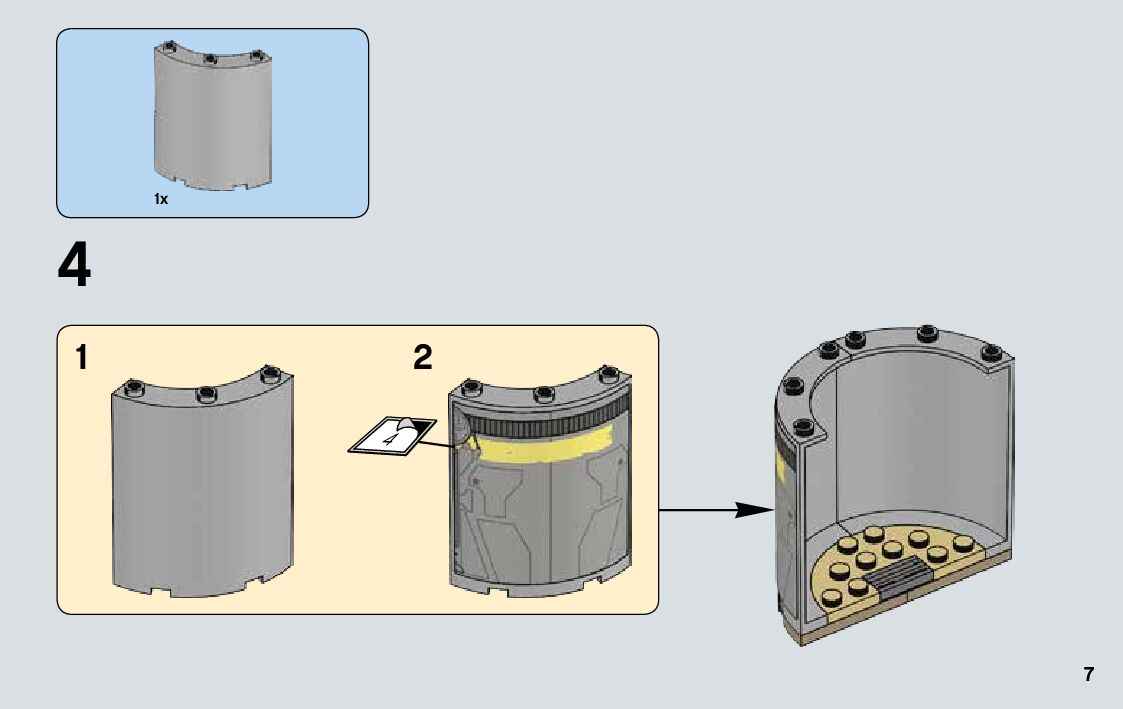 1x

4

1

2

4

7