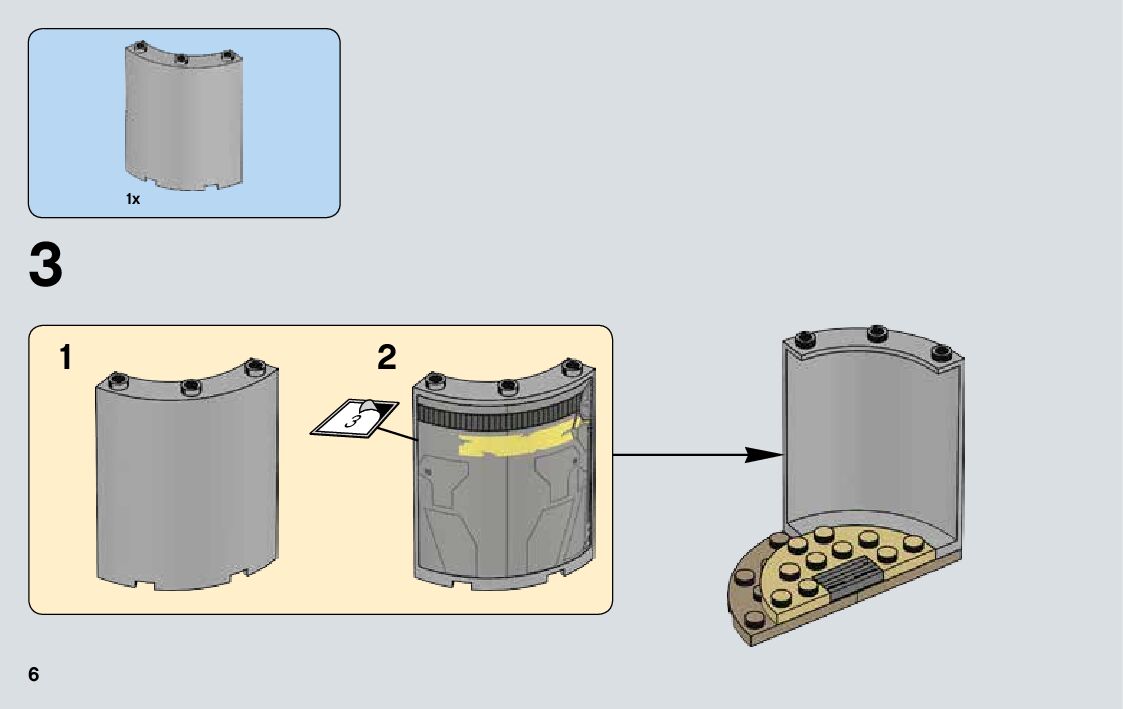 1x

3

1

2

3

6