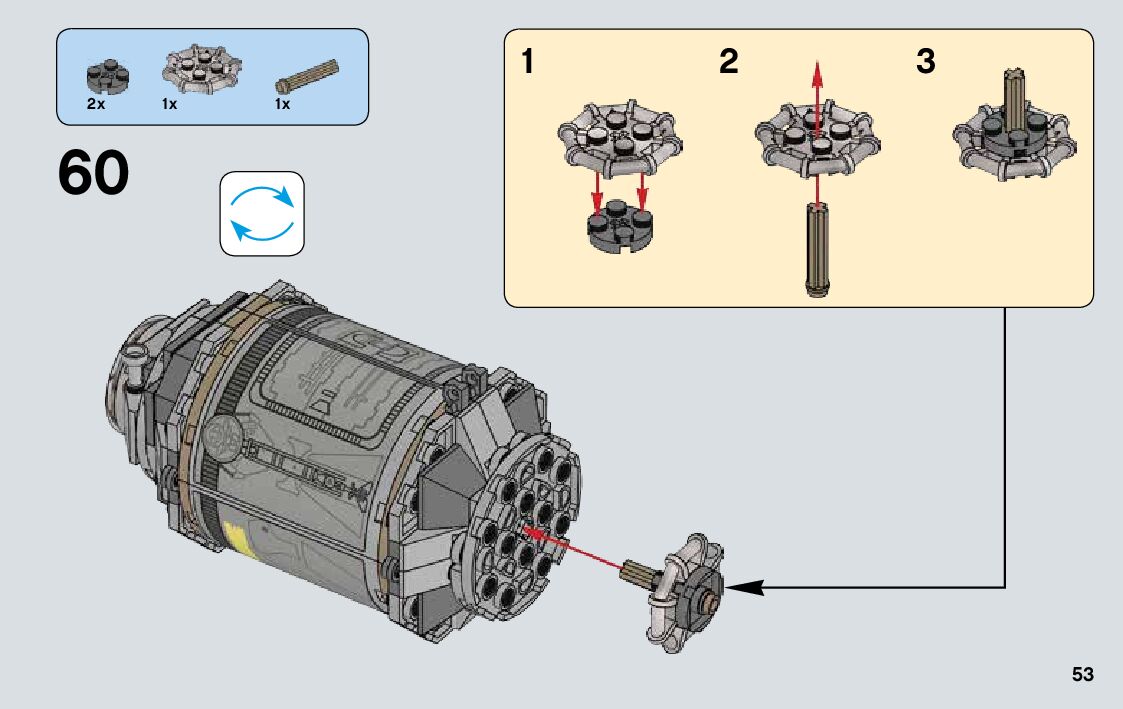 2x 1x 1x

60

1 2 3

53