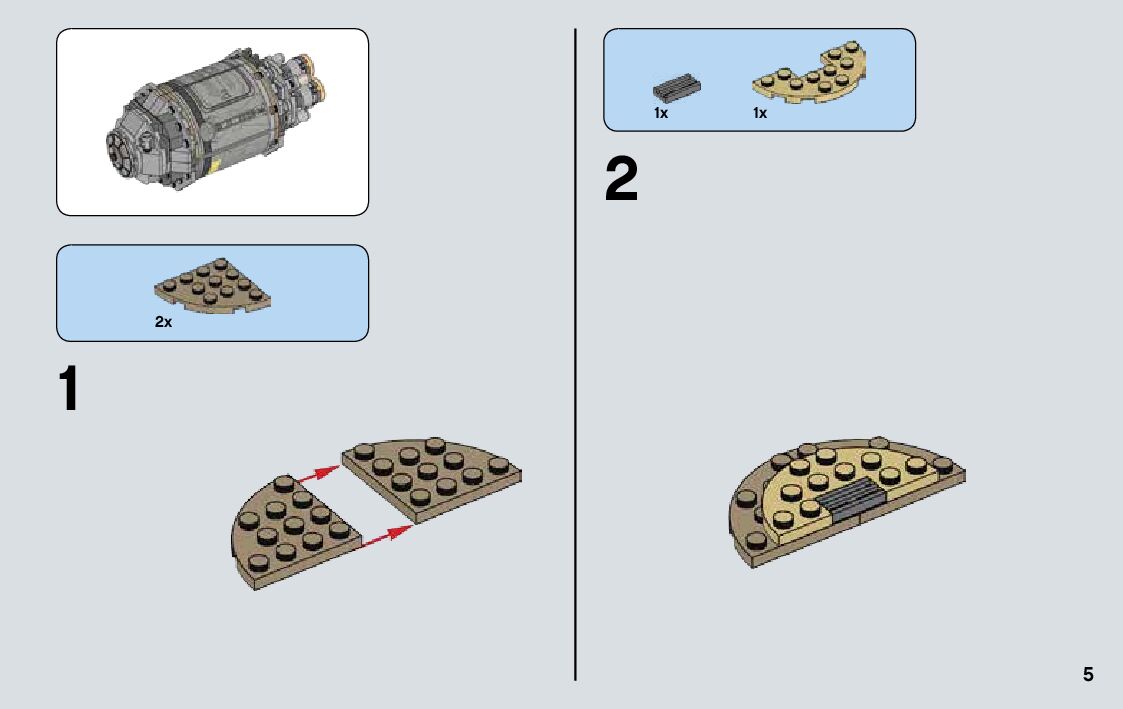 2x

1

1x 1x

2

5