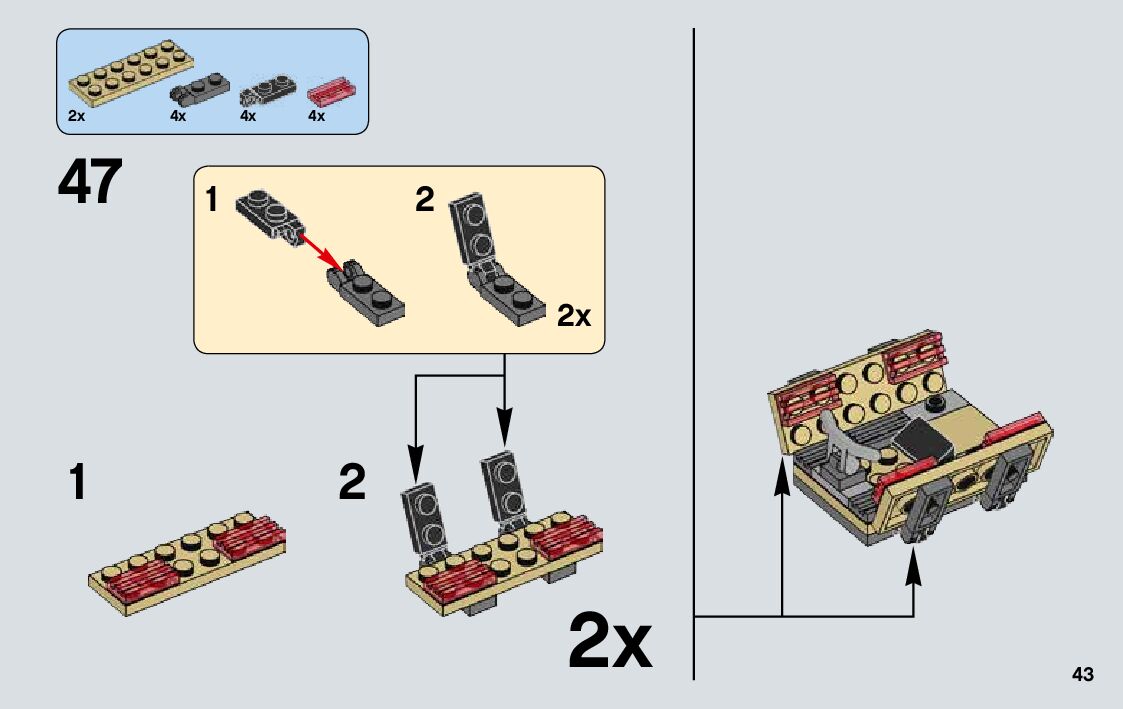 2x 4x 4x 4x

47

1 2

2x

1

2

2x

43