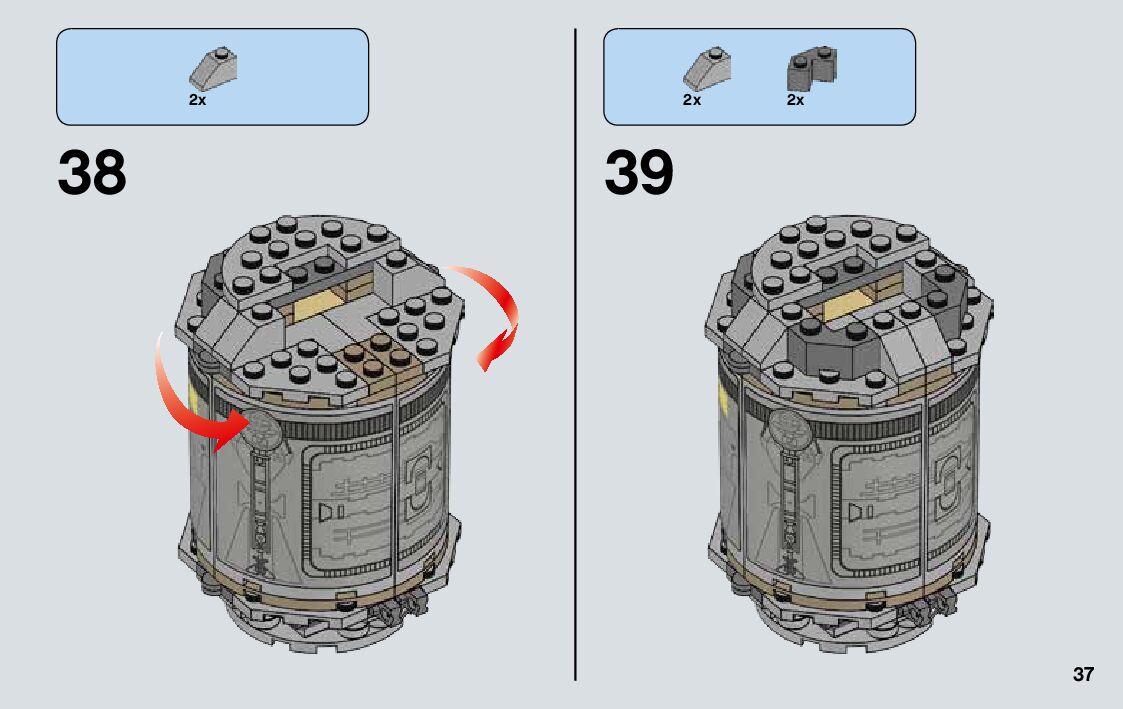 2x

38

2x 2x

39

37