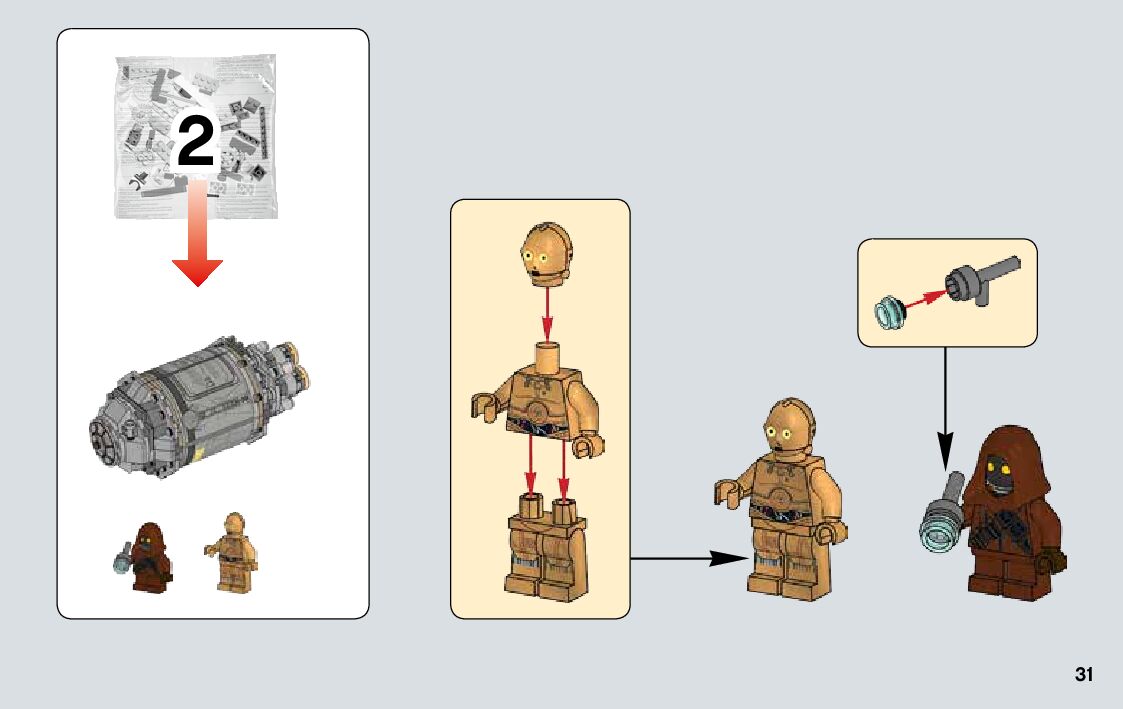 2

31