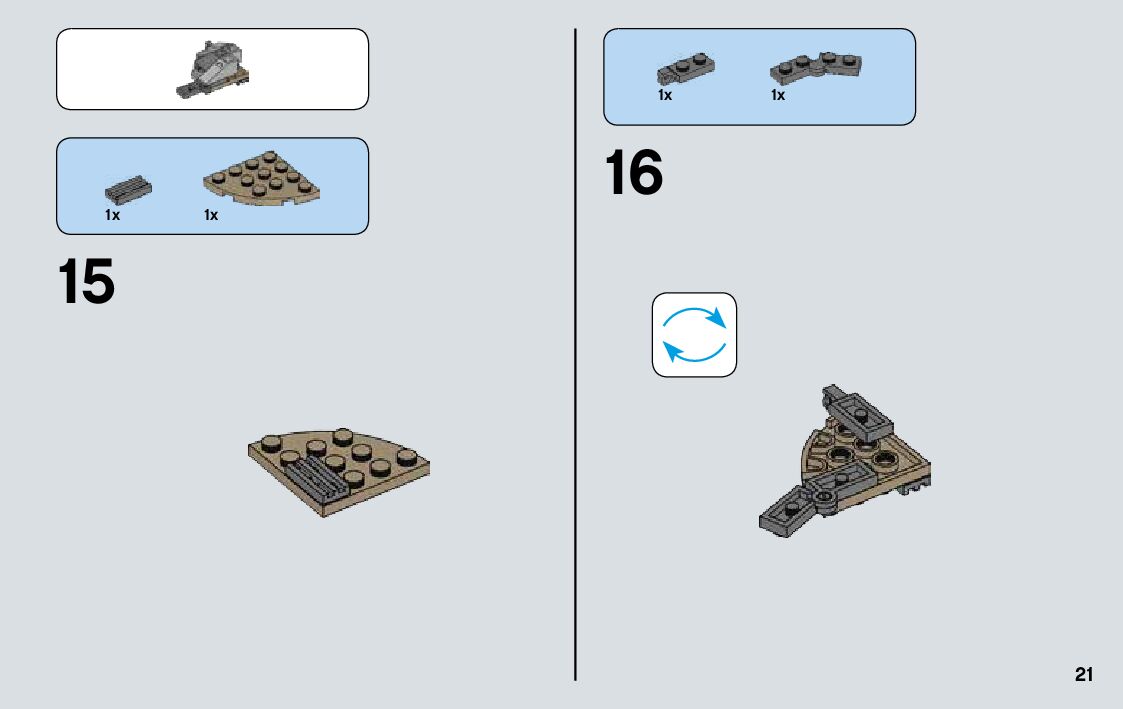 1x 1x

15

1x 1x

16

21