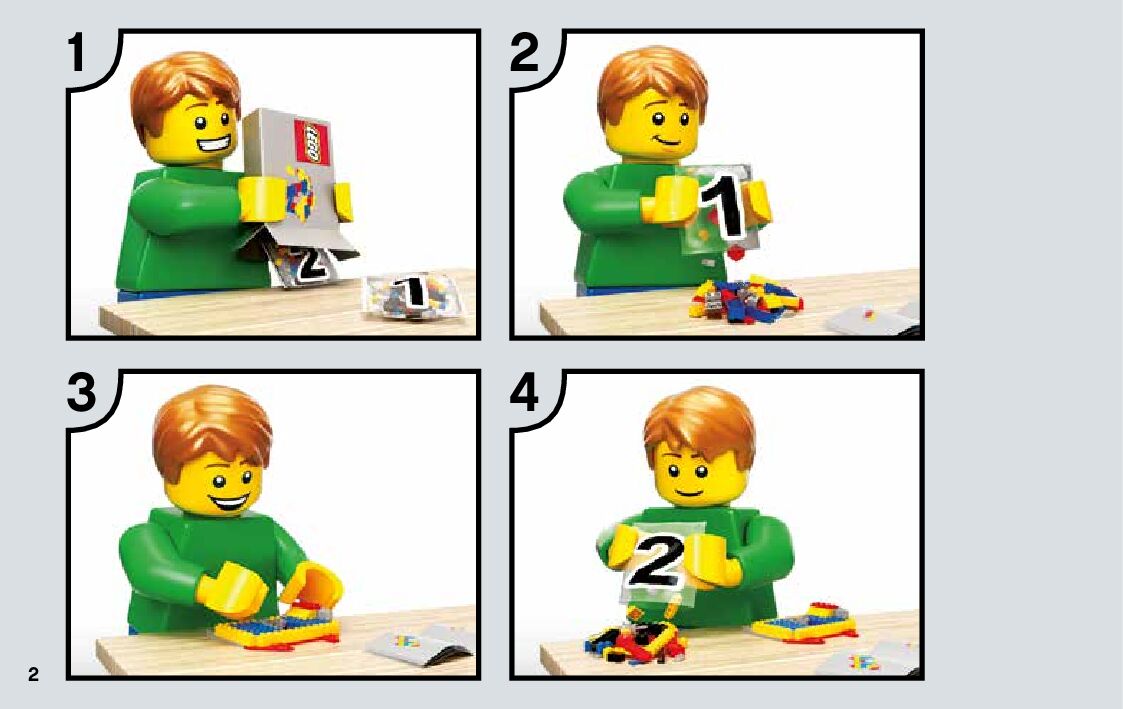 1

LEGO

2

1

2

1

3

4

2

2