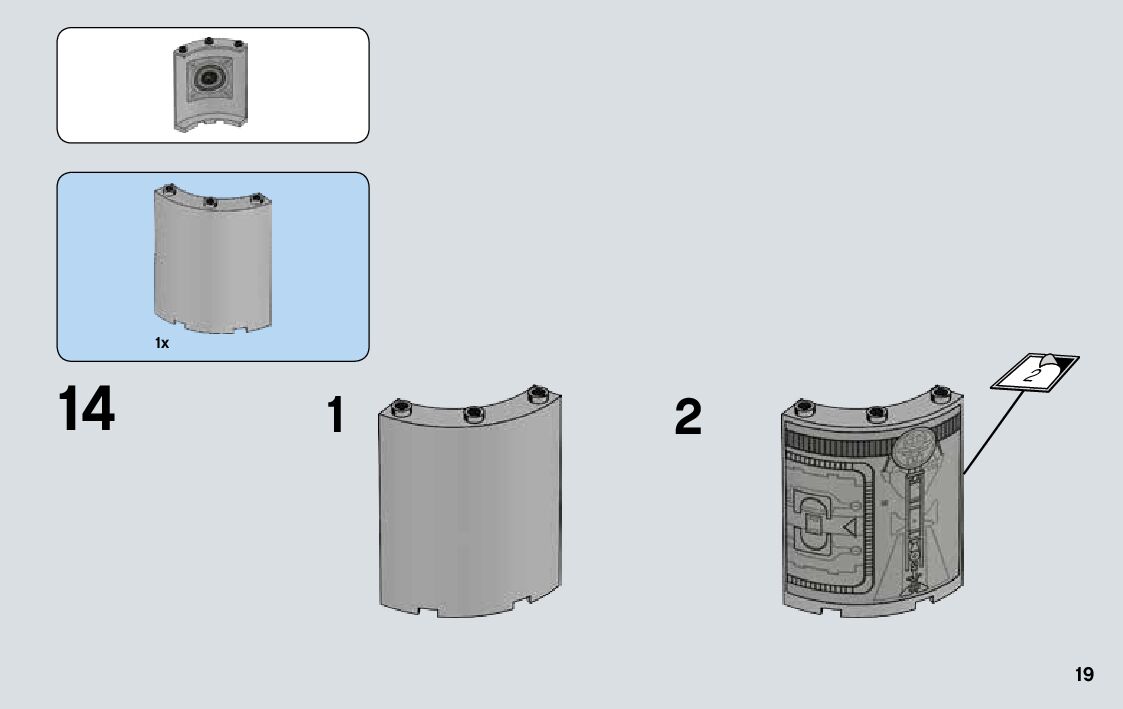 1x

14

1

2

2

19