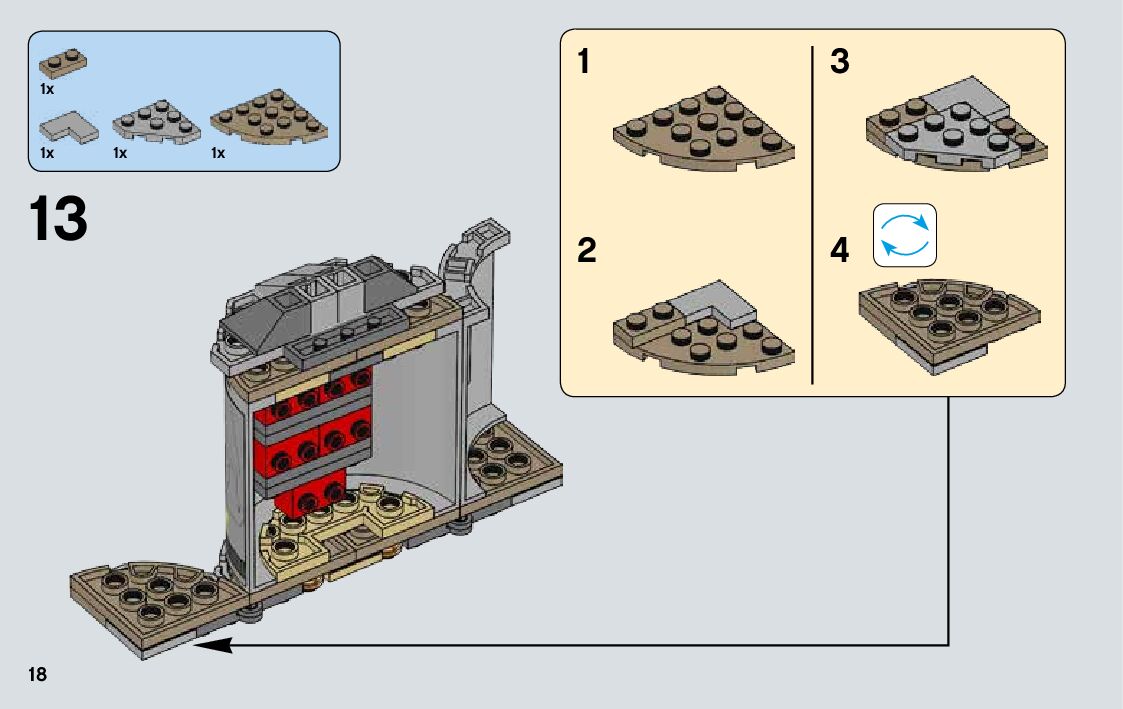 1x

1x 1x 1x

13

1

2

3

4

18