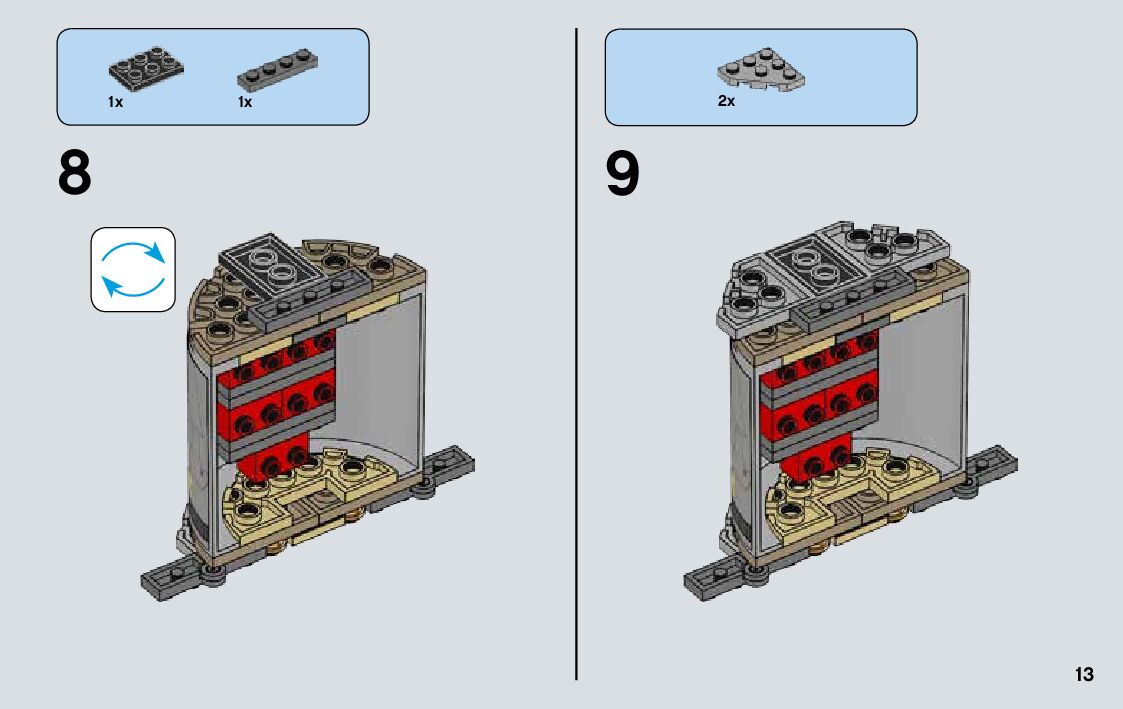 1x 1x

8

2x

9

13