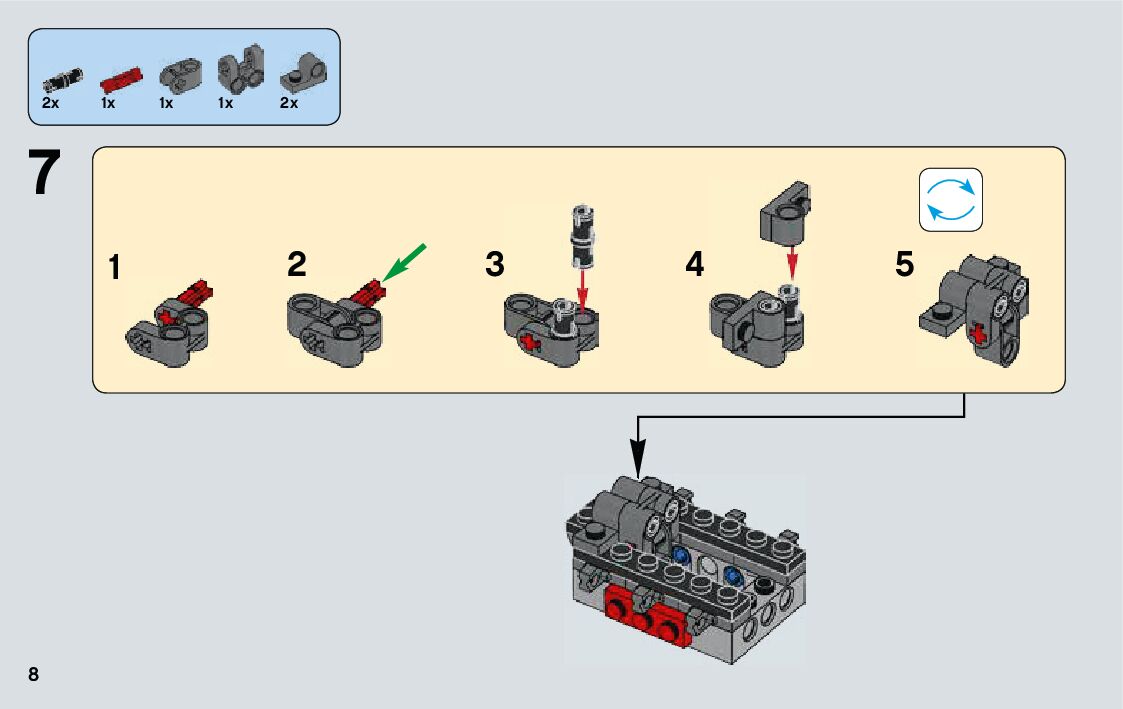 2x 1x 1x 1x 2x

7

1

2

3

4

5

8