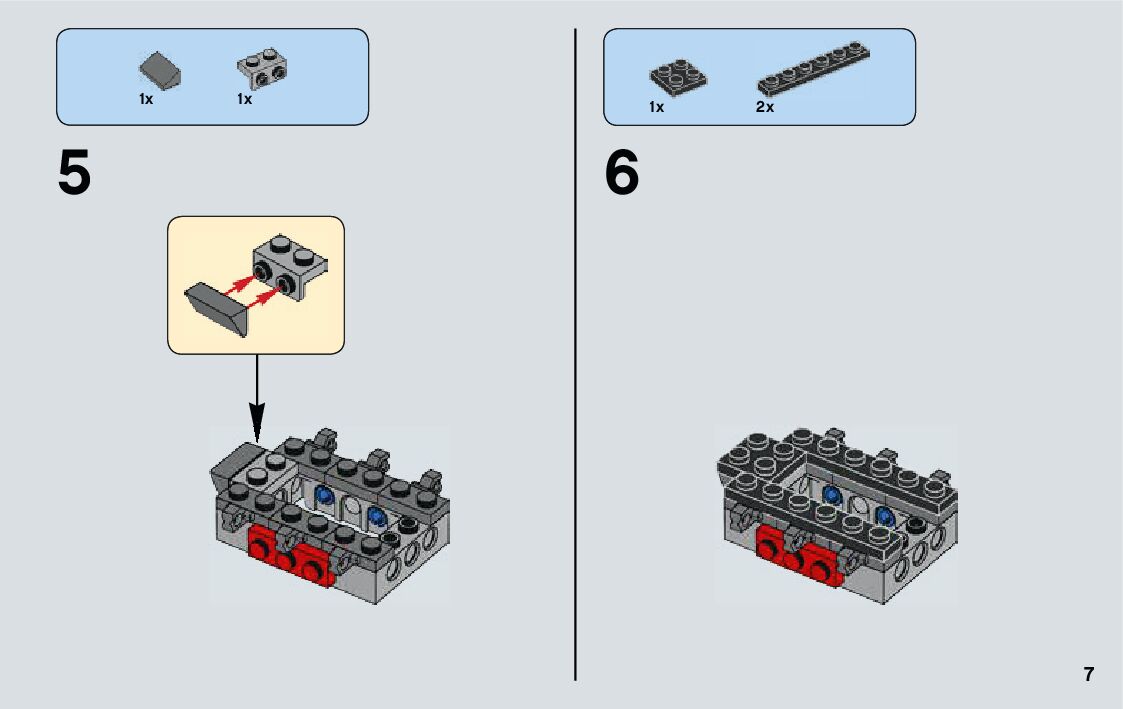 1x 1x

5

1x 2x

6

7